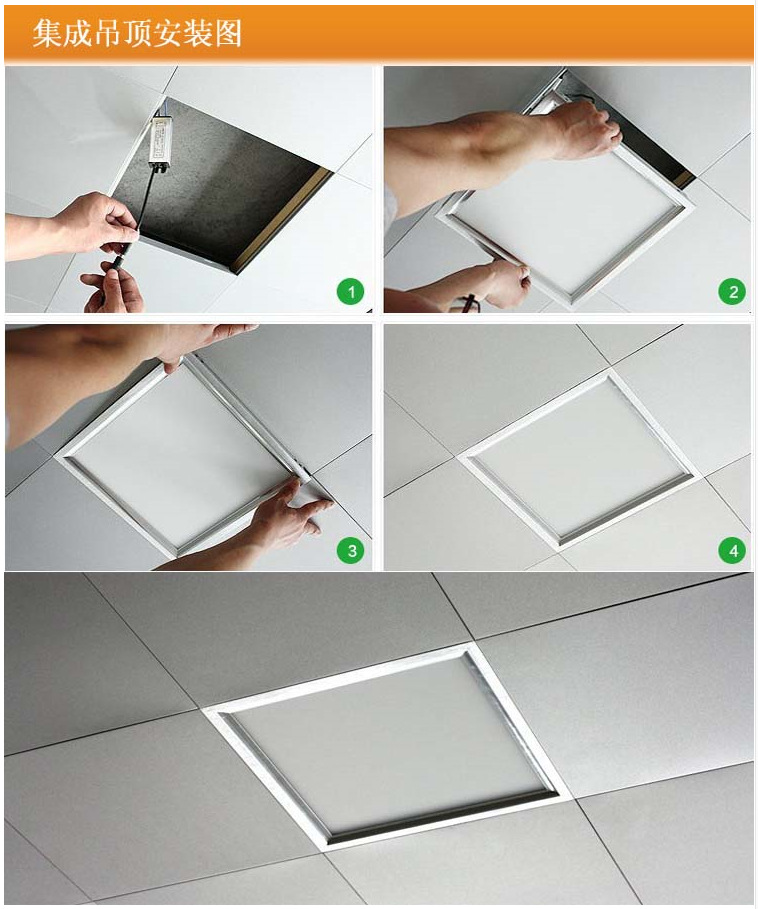 集成吊顶安装图

1

2

3

4