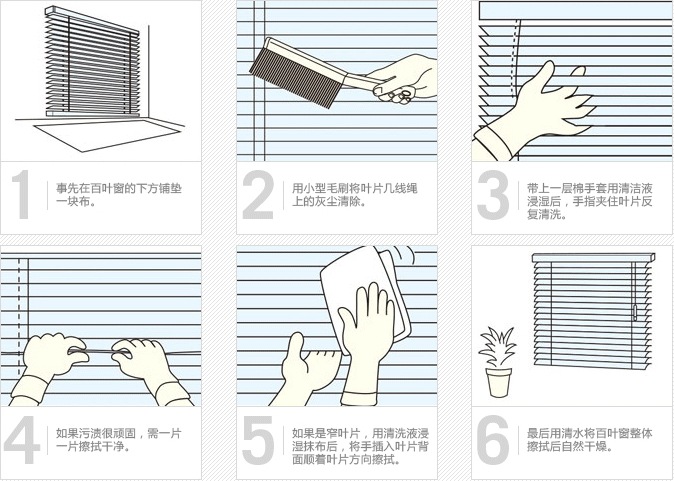 1
事先在百叶窗的下方铺垫一块布。

2
用小型毛刷将叶片几线绳上的灰尘清除。

3
带上一层棉手套用清洁液浸湿后，手指夹住叶片反复清洗。

4
如果污渍很顽固，需一片一片擦拭干净。

5
如果是窄叶片，用清洗液浸湿抹布后，将手插入叶片背面顺着叶片方向擦拭。

6
最后用清水将百叶窗整体擦拭后自然干燥。