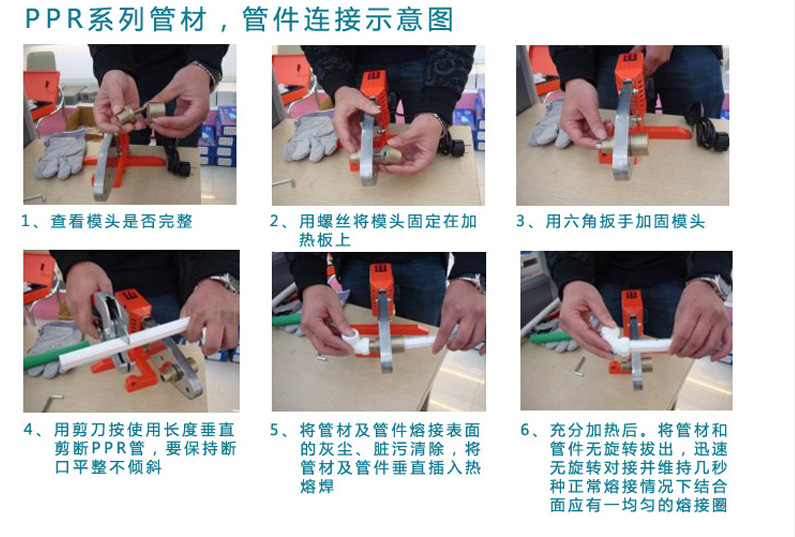 PPR系列管材，管件连接示意图

1、查看模头是否完整

2、用螺丝将模头固定在加热板上

3、用六角扳手加固模头

4、用剪刀按使用长度垂直剪断PPR管，要保持断口平整不倾斜

5、将管材及管件熔接表面的灰尘、脏污清除，将管材及管件垂直插入热熔焊

6、充分加热后。将管材和管件无旋转拔出，迅速无旋转对接并维持几秒种正常熔接情况下结合面应有一均匀的熔接圈