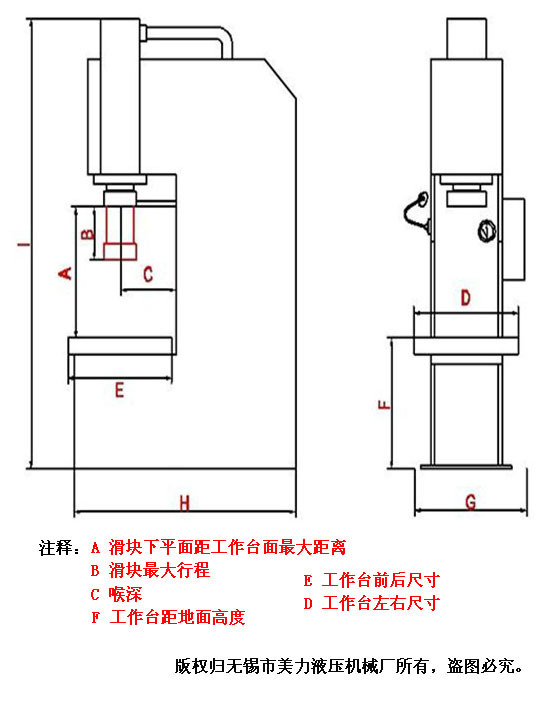 I

B

A

C

E

H

D

F

G

注释：A 滑块下平面距工作台面最大距离
B 滑块最大行程
C 喉深
F 工作台距地面高度

E 工作台前后尺寸
D 工作台左右尺寸

版权归无锡市美力液压机械厂所有，盗图必究。