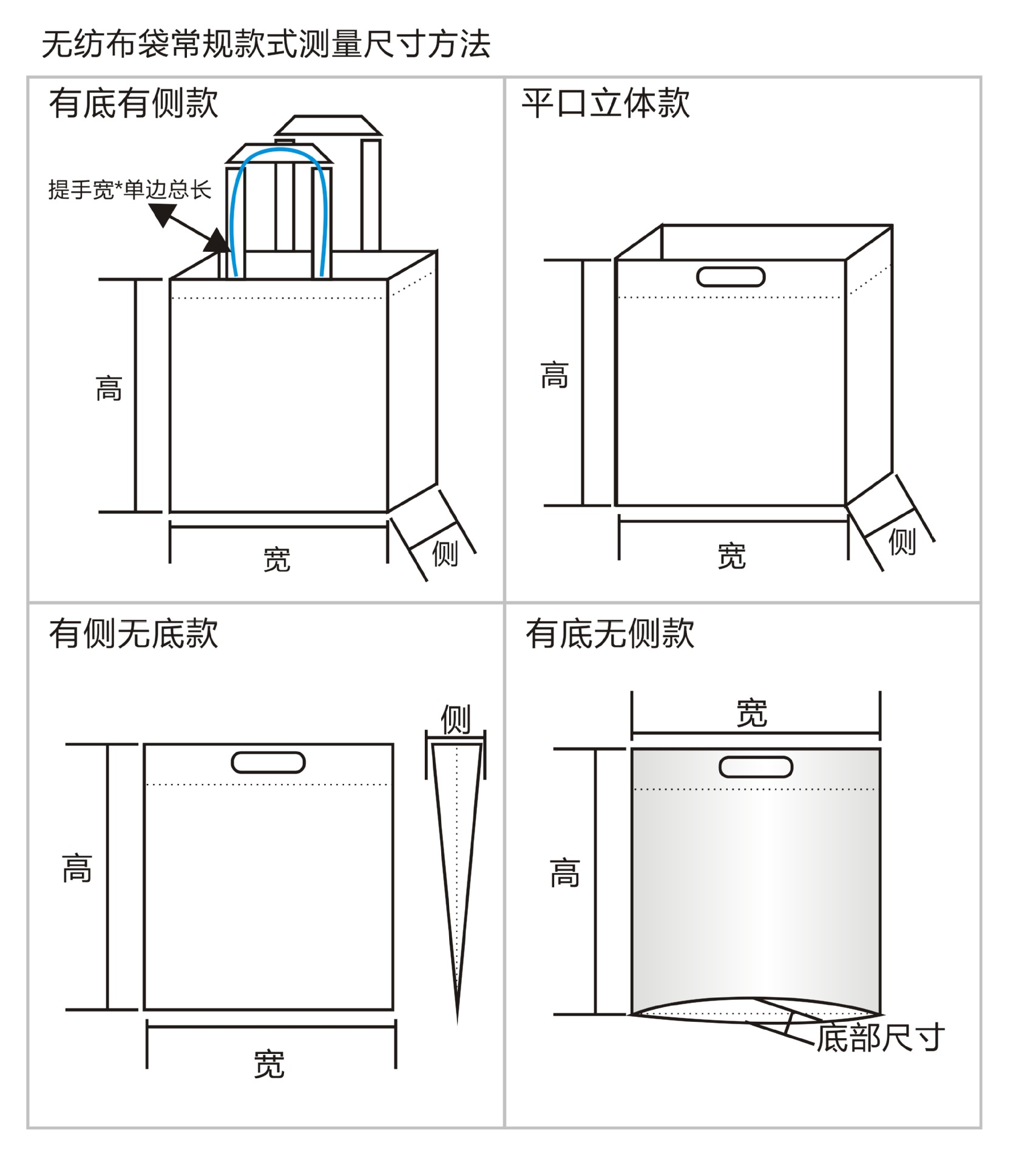 无纺布袋常规款式测量尺寸方法

有底有侧款

提手宽*单边总长

高

宽

侧

平口立体款

高

宽

侧

有侧无底款

侧

高

宽

有底无侧款

宽

高

底部尺寸