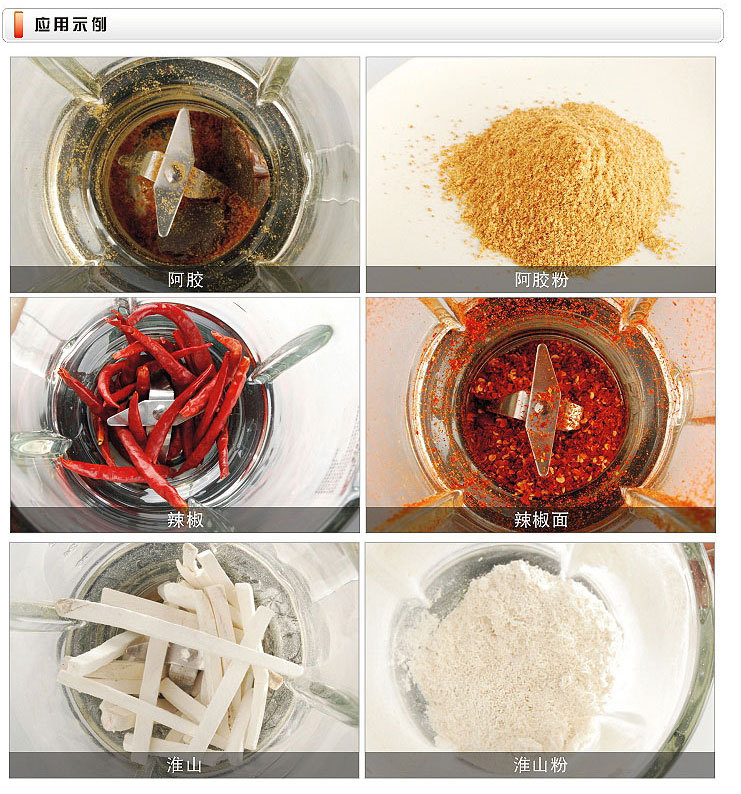 应用示例

阿胶

阿胶粉

辣椒

辣椒面

淮山

淮山粉