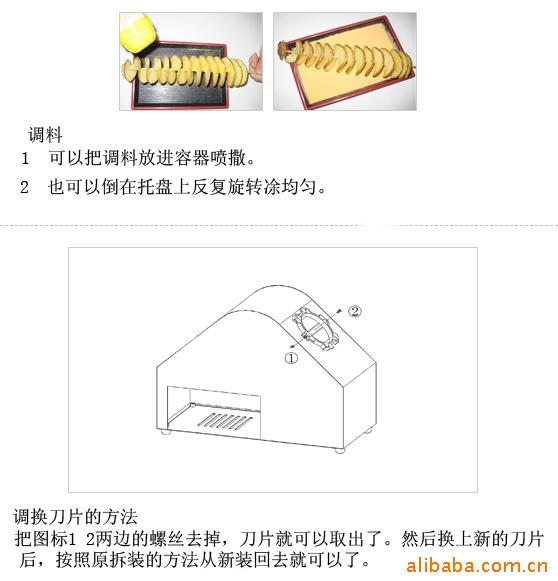 调料

1　可以把调料放进容器喷撒。

2　也可以倒在托盘上反复旋转涂均匀。

②

①

调换刀片的方法

把图标1 2两边的螺丝去掉，刀片就可以取出了。然后换上新的刀片后，按照原拆装的方法从新装回去就可以了。

alibaba.com.cn