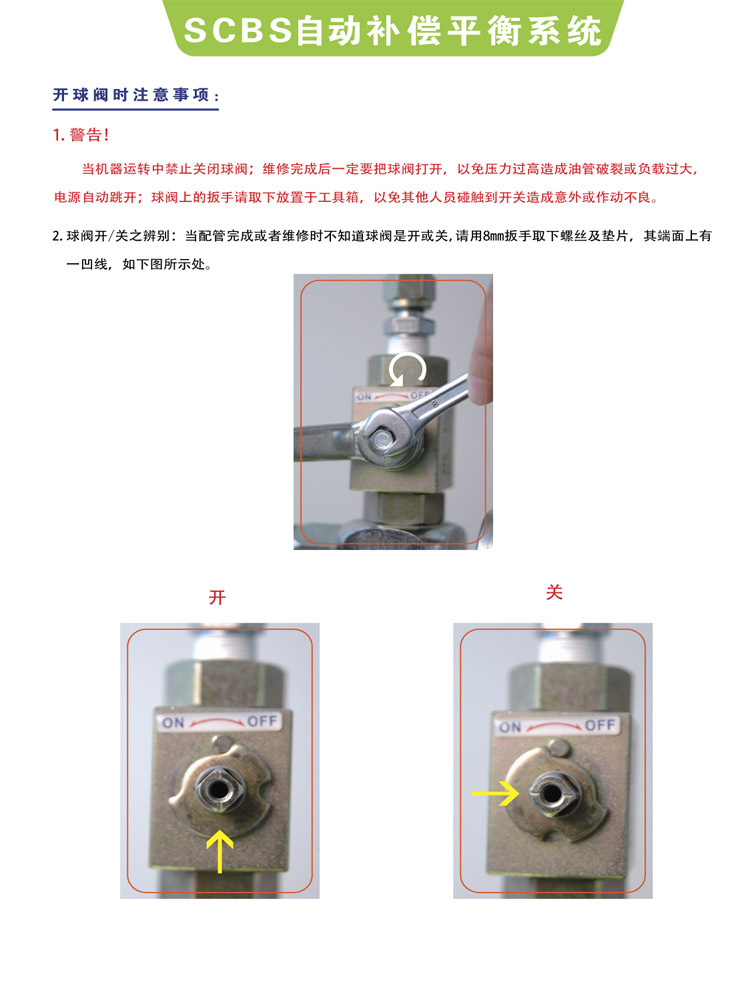 SCBS自动补偿平衡系统

开球阀时注意事项：

1. 警告！

当机器运转中禁止关闭球阀；维修完成后一定要把球阀打开，以免压力过高造成油管破裂或负载过大，电源自动跳开；球阀上的扳手请取下放置于工具箱，以免其他人员碰触到开关造成意外或作动不良。

2. 球阀开/关之辨别：当配管完成或者维修时不知道球阀是开或关，请用8mm扳手取下螺丝及垫片，其端面上有一凹线，如下图所示处。

ON OFF

开

ON OFF

关

ON OFF