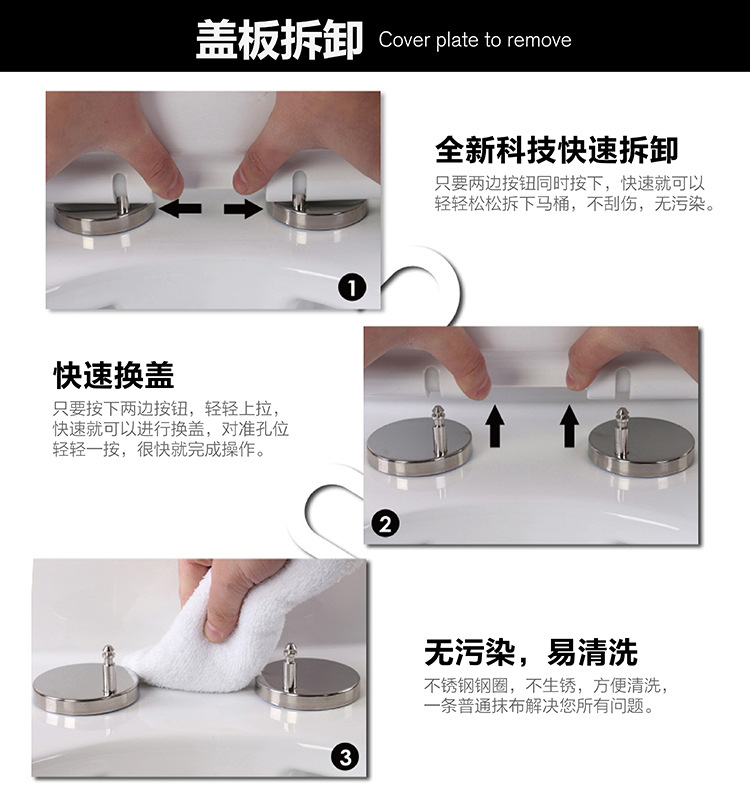 盖板拆卸 Cover plate to remove

全新科技快速拆卸
只要两边按钮同时按下，快速就可以轻轻松松拆下马桶，不刮伤，无污染。

1

快速换盖
只要按下两边按钮，轻轻上拉，快速就可以进行换盖，对准孔位轻轻一按，很快就完成操作。

2

无污染，易清洗
不锈钢钢圈，不生锈，方便清洗，一条普通抹布解决您所有问题。

3