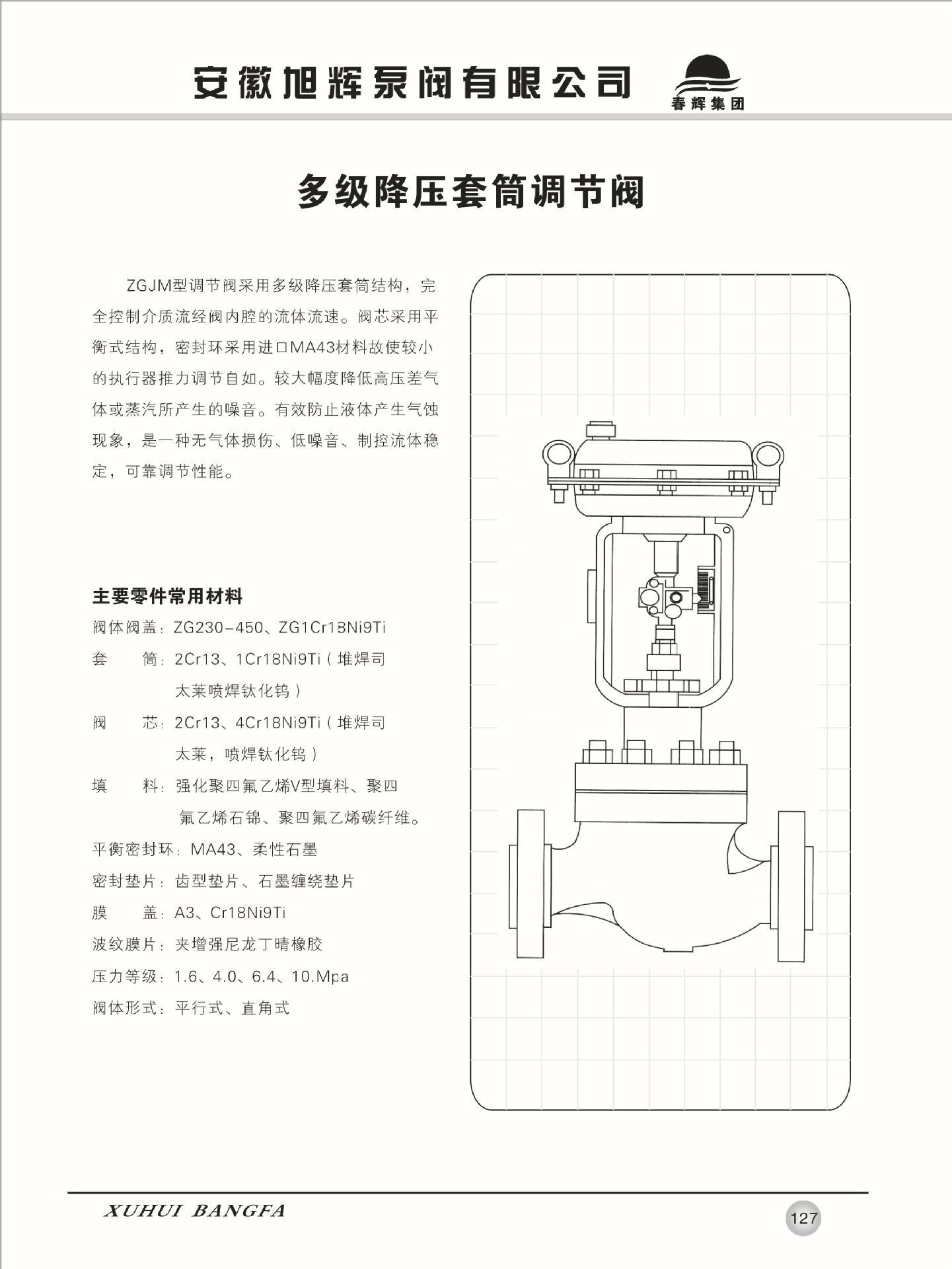 安徽旭辉泵阀有限公司

春辉集团

多级降压套筒调节阀

ZGJM型调节阀采用多级降压套筒结构，完全控制介质流经阀内腔的流体流速。阀芯采用平衡式结构，密封环采用进口MA43材料故使较小的执行器推力调节自如。较大幅度降低高压差气体或蒸汽所产生的噪音。有效防止液体产生气蚀现象，是一种无气体损伤、低噪音、制控流体稳定，可靠调节性能。

主要零件常用材料

阀体阀盖：ZG230-450、ZG1Cr18Ni9Ti

套　　筒：2Cr13、1Cr18Ni9Ti（堆焊司太莱喷焊钛化钨）

阀　　芯：2Cr13、4Cr18Ni9Ti（堆焊司太莱，喷焊钛化钨）

填　　料：强化聚四氟乙烯V型填料、聚四氟乙烯石锦、聚四氟乙烯碳纤维。

平衡密封环：MA43、柔性石墨

密封垫片：齿型垫片、石墨缠绕垫片

膜　　盖：A3、Cr18Ni9Ti

波纹膜片：夹增强尼龙丁晴橡胶

压力等级：1.6、4.0、6.4、10.Mpa

阀体形式：平行式、直角式

XUHUI BANGFA

127