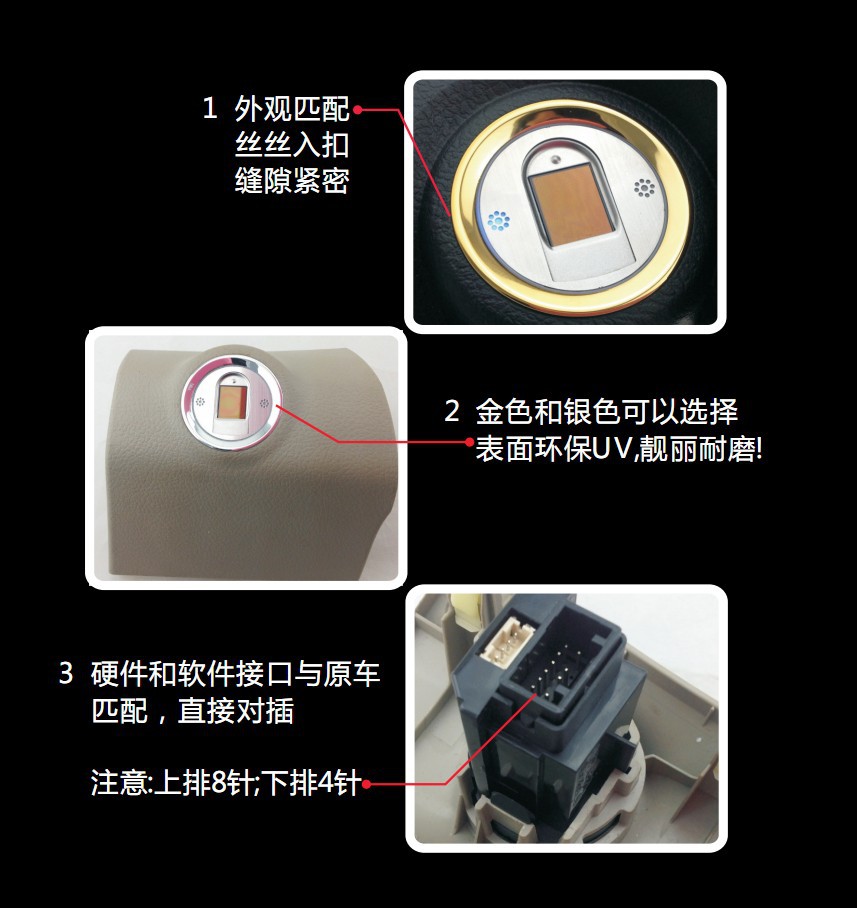 1 外观匹配
丝丝入扣
缝隙紧密

2 金色和银色可以选择
表面环保UV,靓丽耐磨!

3 硬件和软件接口与原车匹配，直接对插

注意:上排8针;下排4针