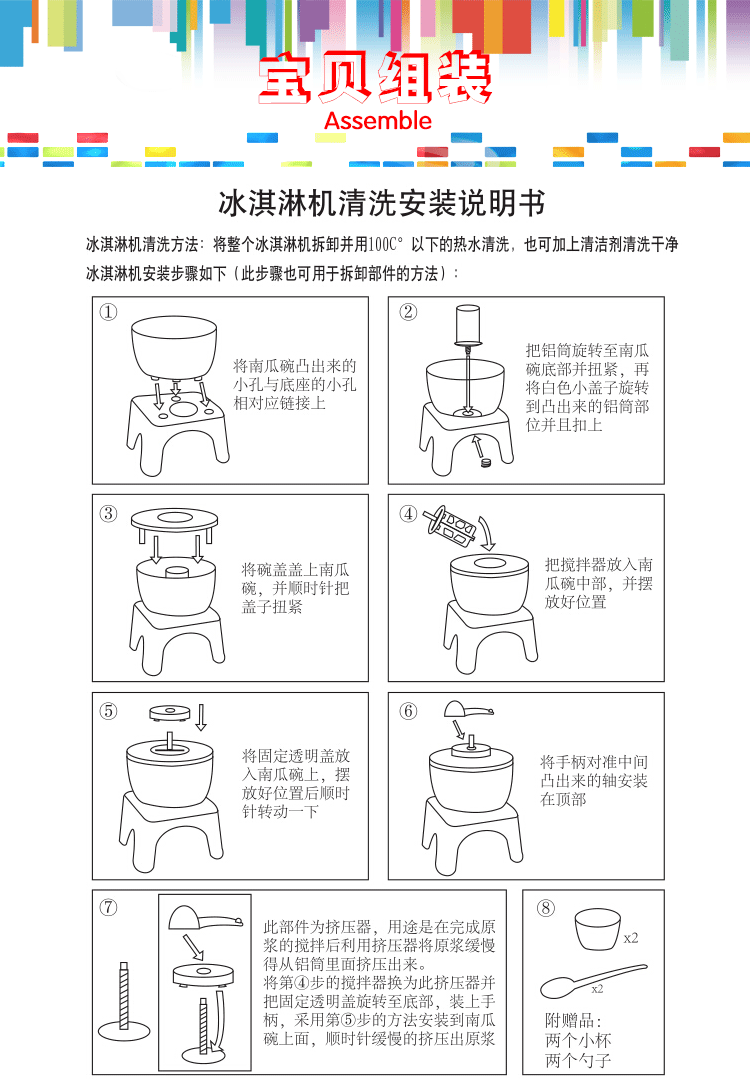 宝贝组装
Assemble

冰淇淋机清洗安装说明书

冰淇淋机清洗方法：将整个冰淇淋机拆卸并用100C° 以下的热水清洗，也可加上清洁剂清洗干净

冰淇淋机安装步骤如下（此步骤也可用于拆卸部件的方法）：

①
将南瓜碗凸出来的小孔与底座的小孔相对应链接上

②
把铝筒旋转至南瓜碗底部并扭紧，再将白色小盖子旋转到凸出来的铝筒部位并且扣上

③
将碗盖盖上南瓜碗，并顺时针把盖子扭紧

④
把搅拌器放入南瓜碗中部，并摆放好位置

⑤
将固定透明盖放入南瓜碗上，摆放好位置后顺时针转动一下

⑥
将手柄对准中间凸出来的轴安装在顶部

⑦
此部件为挤压器，用途是在完成原浆的搅拌后利用挤压器将原浆缓慢得从铝筒里面挤压出来。
将第④步的搅拌器换为此挤压器并把固定透明盖旋转至底部，装上手柄，采用第⑤步的方法安装到南瓜碗上面，顺时针缓慢的挤压出原浆

⑧
x2
x2
附赠品：
两个小杯
两个勺子