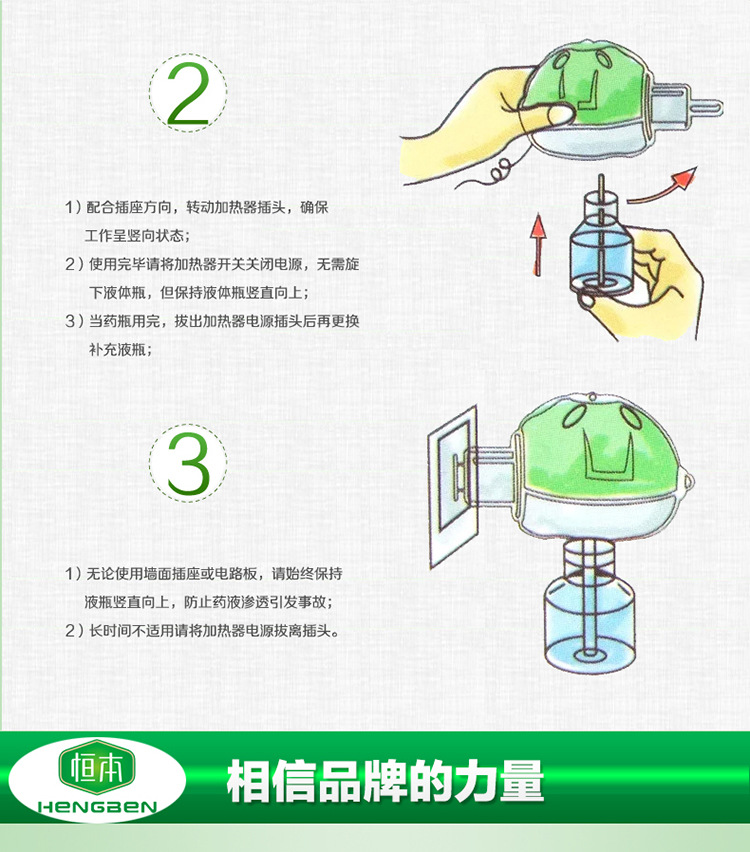 2

1）配合插座方向，转动加热器插头，确保工作呈竖向状态；

2）使用完毕请将加热器开关关闭电源，无需旋下液体瓶，但保持液体瓶竖直向上；

3）当药瓶用完，拔出加热器电源插头后再更换补充液瓶；

3

1）无论使用墙面插座或电路板，请始终保持液瓶竖直向上，防止药液渗透引发事故；

2）长时间不适用请将加热器电源拔离插头。

恒本
HENGBEN

相信品牌的力量