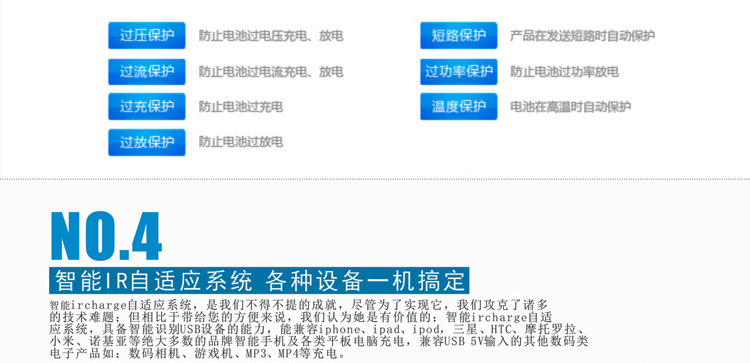 过压保护 防止电池过电压充电、放电

过流保护 防止电池过电流充电、放电

过充保护 防止电池过充电

过放保护 防止电池过放电

短路保护 产品在发送短路时自动保护

过功率保护 防止电池过功率放电

温度保护 电池在高温时自动保护

NO.4

智能IR自适应系统 各种设备一机搞定

智能ircharge自适应系统，是我们不得不提的成就，尽管为了实现它，我们攻克了诸多的技术难题；但相比于带给您的方便来说，我们认为她是有价值的；智能ircharge自适应系统，具备智能识别USB设备的能力，能兼容iphone、ipad、ipod，三星、HTC、摩托罗拉、小米、诺基亚等绝大多数的品牌智能手机及各类平板电脑充电，兼容USB 5V输入的其他数码类电子产品如：数码相机、游戏机、MP3、MP4等充电。