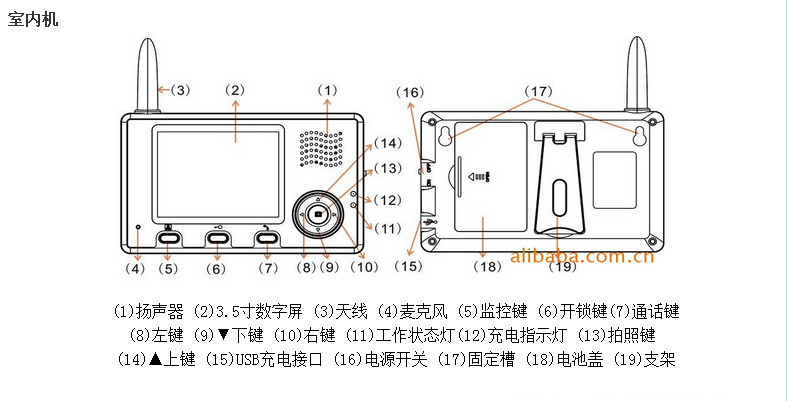 室内机

(3)
(2)
(1)
(14)
(13)
(12)
(11)
(4) (5) (6) (7) (8) (9) (10)

(16)
(17)
(15)
(18)
(19)
alibaba.com.cn

(1)扬声器 (2)3.5寸数字屏 (3)天线 (4)麦克风 (5)监控键 (6)开锁键(7)通话键
(8)左键 (9)▼下键 (10)右键 (11)工作状态灯(12)充电指示灯 (13)拍照键
(14)▲上键 (15)USB充电接口 (16)电源开关 (17)固定槽 (18)电池盖 (19)支架