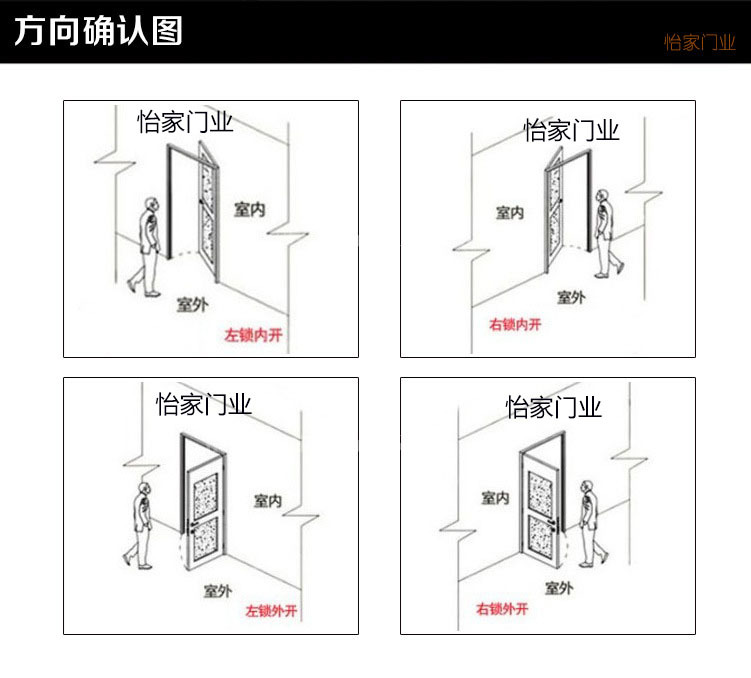 方向确认图

怡家门业

怡家门业

室内

室外

左锁内开

怡家门业

室内

室外

右锁内开

怡家门业

室内

室外

左锁外开

怡家门业

室内

室外

右锁外开