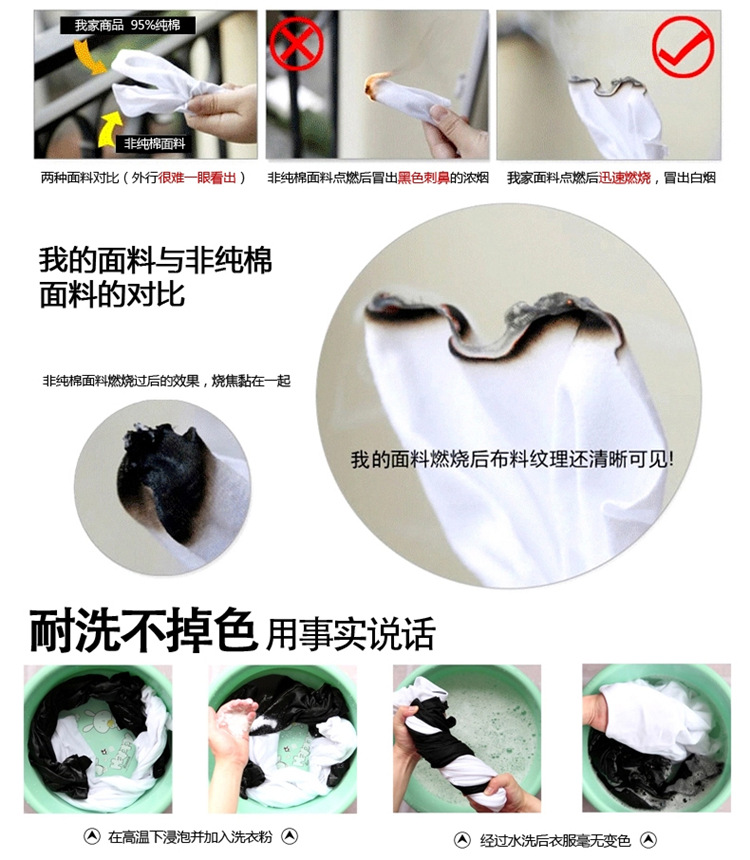 我家商品 95%纯棉

非纯棉面料

两种面料对比（外行很难一眼看出）

非纯棉面料点燃后冒出黑色刺鼻的浓烟

我家面料点燃后迅速燃烧，冒出白烟

我的面料与非纯棉面料的对比

非纯棉面料燃烧过后的效果，烧焦黏在一起

我的面料燃烧后布料纹理还清晰可见!

耐洗不掉色 用事实说话

在高温下浸泡并加入洗衣粉

经过水洗后衣服毫无变色