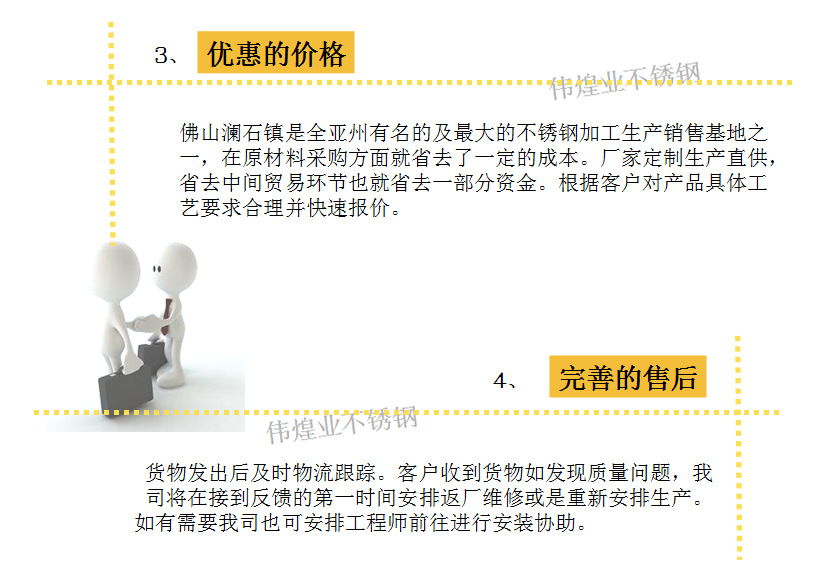 3、 优惠的价格

伟煌业不锈钢

佛山澜石镇是全亚州有名的及最大的不锈钢加工生产销售基地之一，在原材料采购方面就省去了一定的成本。厂家定制生产直供，省去中间贸易环节也就省去一部分资金。根据客户对产品具体工艺要求合理并快速报价。

4、 完善的售后

伟煌业不锈钢

货物发出后及时物流跟踪。客户收到货物如发现质量问题，我司将在接到反馈的第一时间安排返厂维修或是重新安排生产。如有需要我司也可安排工程师前往进行安装协助。