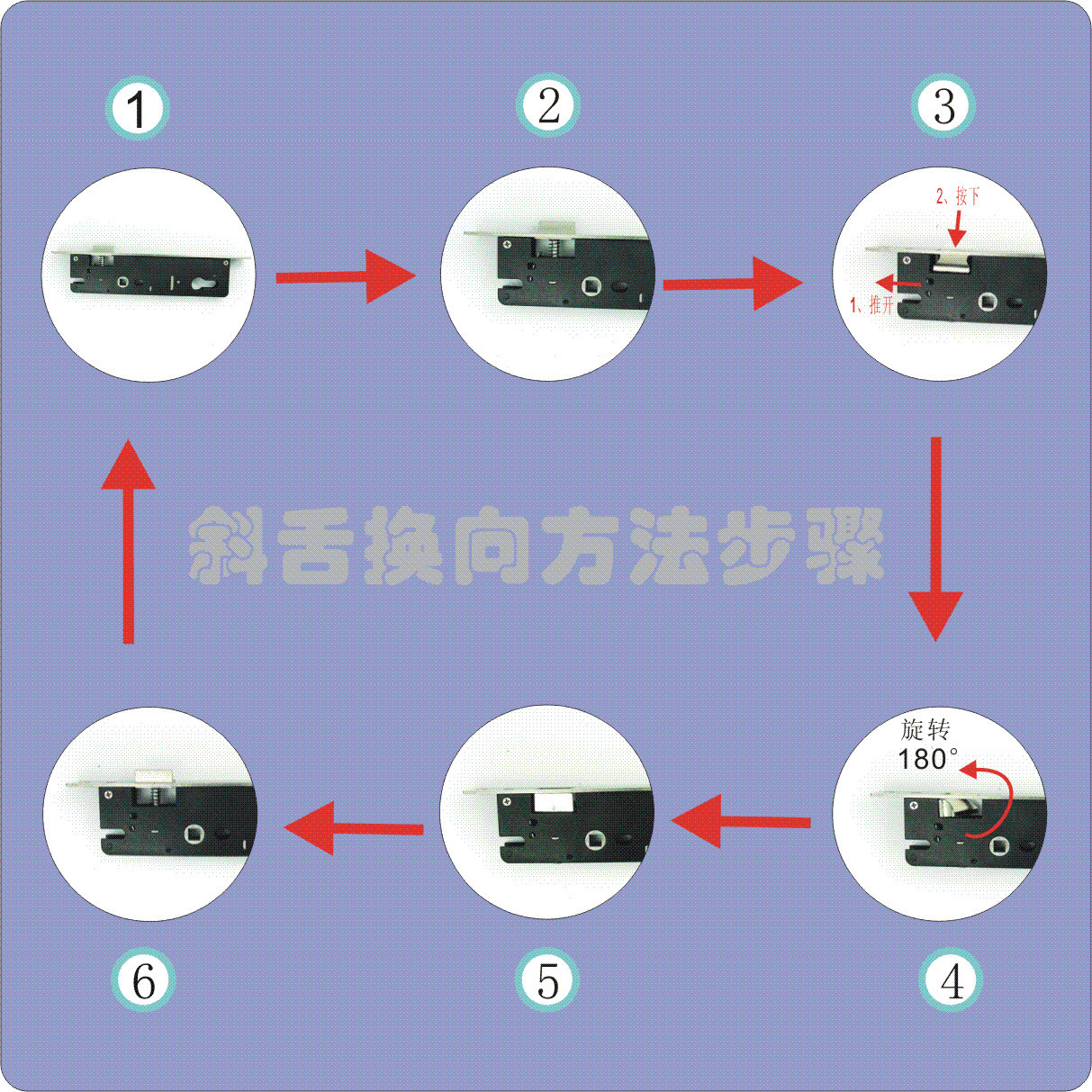 1

2

3

2、按下

1、推开

斜舌换向方法步骤

旋转
180°

6

5

4