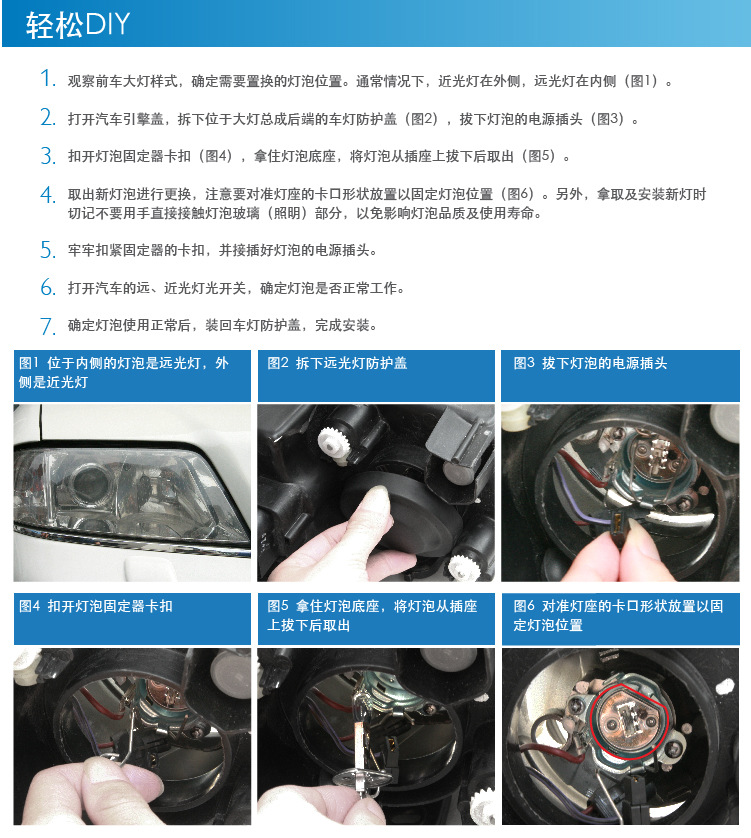 轻松DIY

1. 观察前车大灯样式，确定需要置换的灯泡位置。通常情况下，近光灯在外侧，远光灯在内侧（图1）。

2. 打开汽车引擎盖，拆下位于大灯总成后端的车灯防护盖（图2），拔下灯泡的电源插头（图3）。

3. 扣开灯泡固定器卡扣（图4），拿住灯泡底座，将灯泡从插座上拔下后取出（图5）。

4. 取出新灯泡进行更换，注意要对准灯座的卡口形状放置以固定灯泡位置（图6）。另外，拿取及安装新灯时切记不要用手直接接触灯泡玻璃（照明）部分，以免影响灯泡品质及使用寿命。

5. 牢牢扣紧固定器的卡扣，并接插好灯泡的电源插头。

6. 打开汽车的远、近光灯光开关，确定灯泡是否正常工作。

7. 确定灯泡使用正常后，装回车灯防护盖，完成安装。

图1 位于内侧的灯泡是远光灯，外侧是近光灯

图2 拆下远光灯防护盖

图3 拔下灯泡的电源插头

图4 扣开灯泡固定器卡扣

图5 拿住灯泡底座，将灯泡从插座上拔下后取出

图6 对准灯座的卡口形状放置以固定灯泡位置