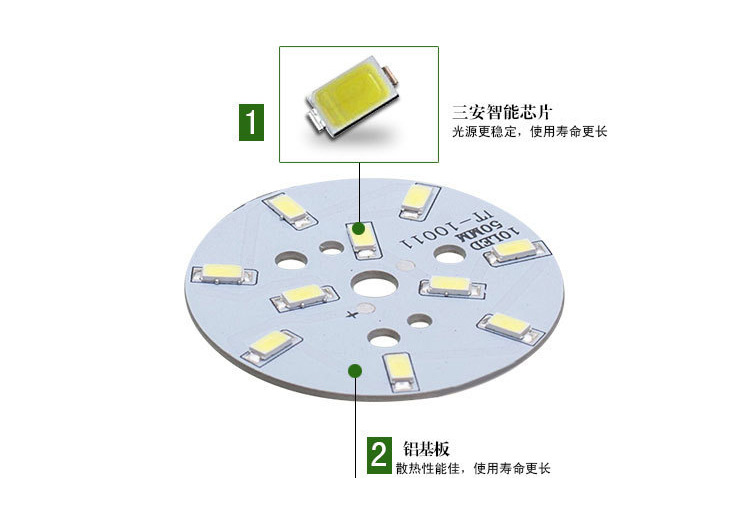 1

三安智能芯片
光源更稳定，使用寿命更长

10LED
50MM
YT-10011

+

2

铝基板
散热性能佳，使用寿命更长