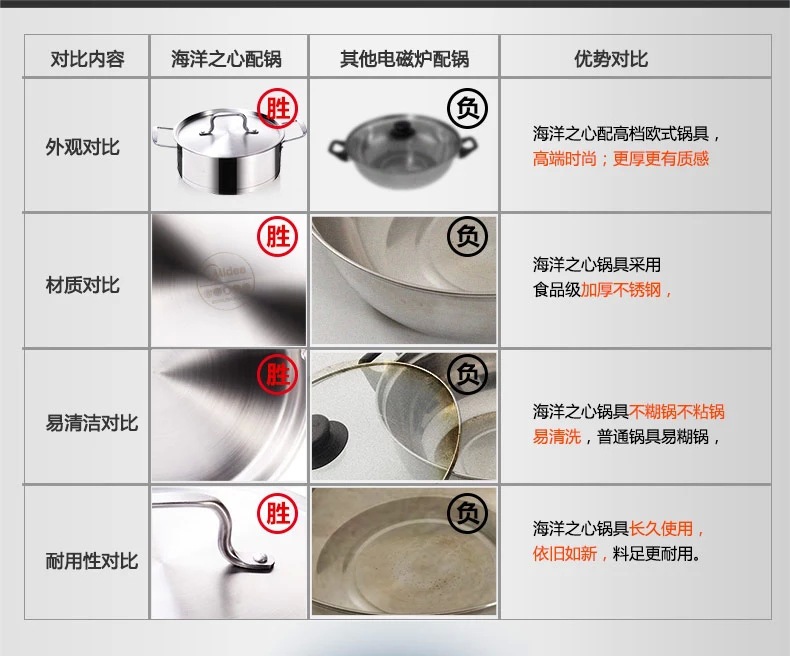 | 对比内容 | 海洋之心配锅 | 其他电磁炉配锅 | 优势对比 |
|---|---|---|---|
| 外观对比 | 胜 | 负 | 海洋之心配高档欧式锅具，高端时尚；更厚更有质感 |
| 材质对比 | 胜 Midea | 负 | 海洋之心锅具采用食品级加厚不锈钢， |
| 易清洁对比 | 胜 | 负 | 海洋之心锅具不糊锅不粘锅易清洗，普通锅具易糊锅， |
| 耐用性对比 | 胜 | 负 | 海洋之心锅具长久使用，依旧如新，料足更耐用。 |