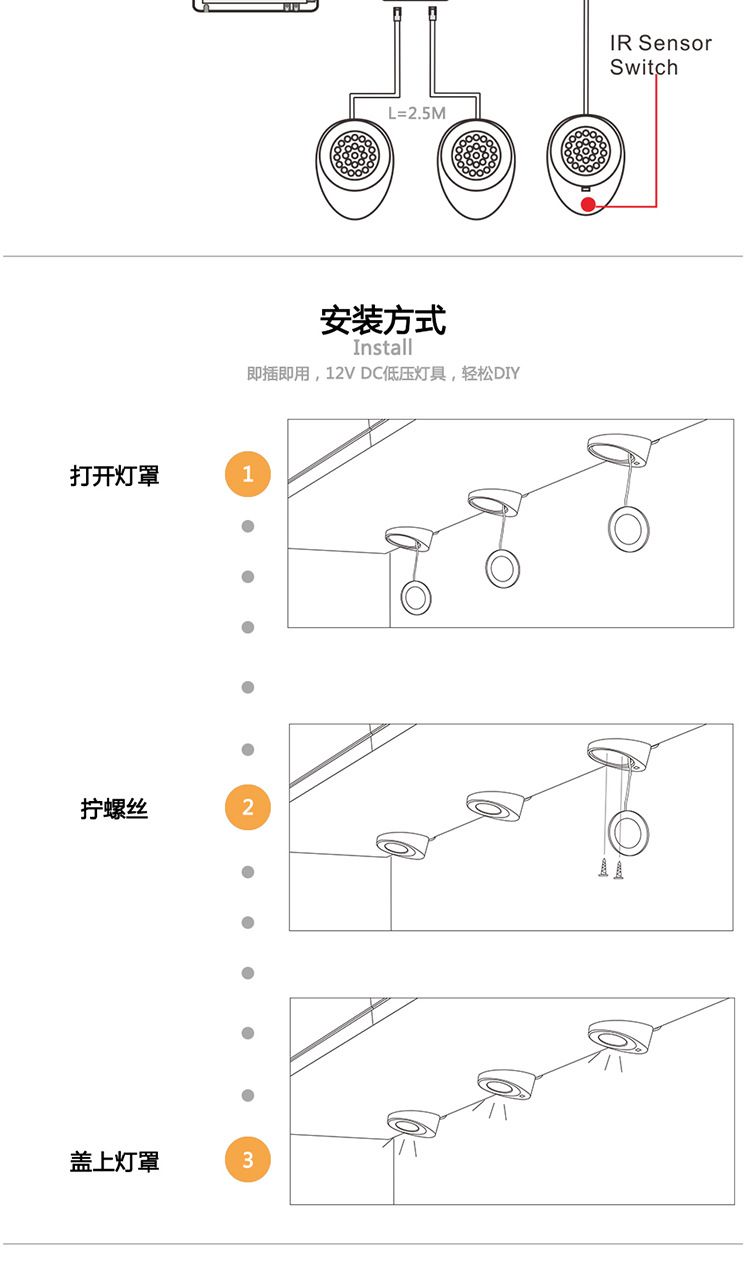 IR Sensor Switch

L=2.5M

安装方式
Install
即插即用，12V DC低压灯具，轻松DIY

打开灯罩
1

拧螺丝
2

盖上灯罩
3