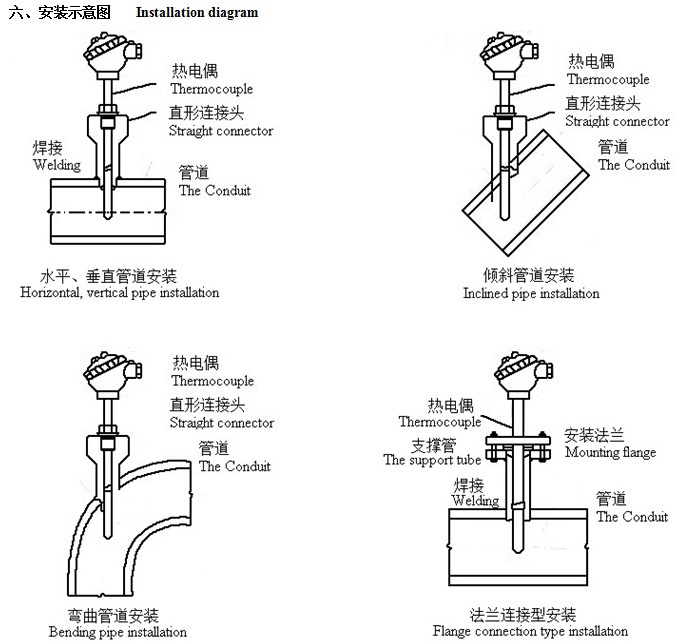 六、安装示意图 Installation diagram

热电偶
Thermocouple
直形连接头
Straight connector
焊接
Welding
管道
The Conduit

水平、垂直管道安装
Horizontal, vertical pipe installation

热电偶
Thermocouple
直形连接头
Straight connector
管道
The Conduit

倾斜管道安装
Inclined pipe installation

热电偶
Thermocouple
直形连接头
Straight connector
管道
The Conduit

弯曲管道安装
Bending pipe installation

热电偶
Thermocouple
支撑管
The support tube
安装法兰
Mounting flange
焊接
Welding
管道
The Conduit

法兰连接型安装
Flange connection type installation