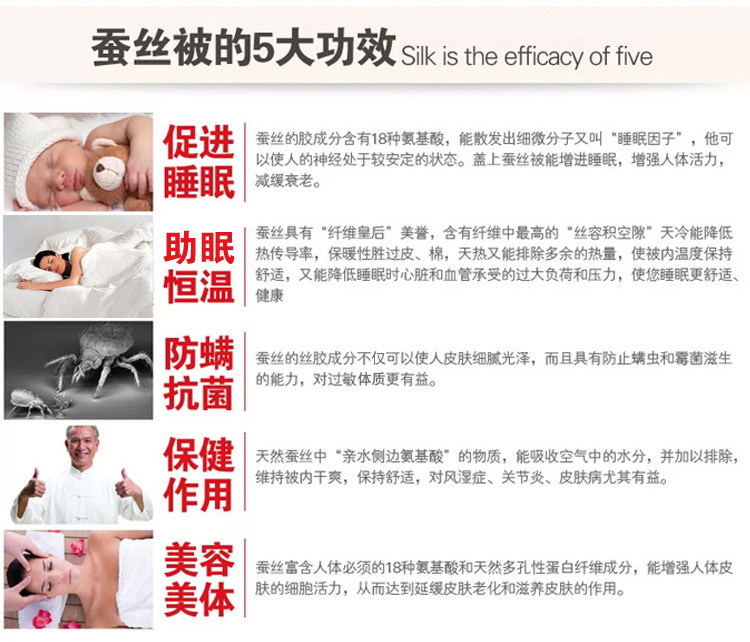 蚕丝被的5大功效 Silk is the efficacy of five

促进睡眠

蚕丝的胶成分含有18种氨基酸，能散发出细微分子又叫“睡眠因子”，他可以使人的神经处于较安定的状态。盖上蚕丝被能增进睡眠，增强人体活力，减缓衰老。

助眠恒温

蚕丝具有“纤维皇后”美誉，含有纤维中最高的“丝容积空隙”天冷能降低热传导率，保暖性胜过皮、棉，天热又能排除多余的热量，使被内温度保持舒适，又能降低睡眠时心脏和血管承受的过大负荷和压力，使您睡眠更舒适、健康

防螨抗菌

蚕丝的丝胶成分不仅可以使人皮肤细腻光泽，而且具有防止螨虫和霉菌滋生的能力，对过敏体质更有益。

保健作用

天然蚕丝中“亲水侧边氨基酸”的物质，能吸收空气中的水分，并加以排除，维持被内干爽，保持舒适，对风湿症、关节炎、皮肤病尤其有益。

美容美体

蚕丝富含人体必须的18种氨基酸和天然多孔性蛋白纤维成分，能增强人体皮肤的细胞活力，从而达到延缓皮肤老化和滋养皮肤的作用。