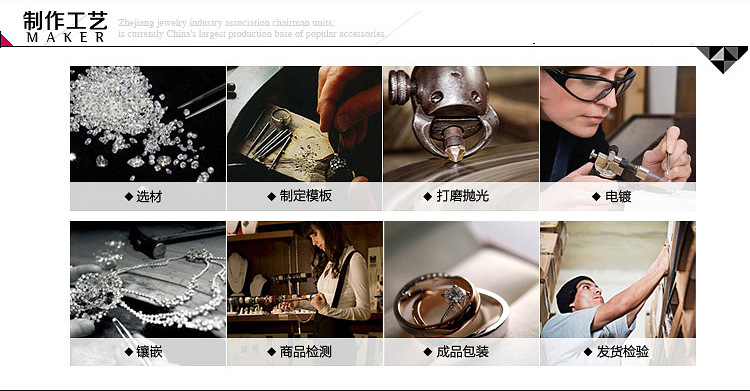 制作工艺
MAKER
Zhejiang jewelry industry association chairman units, is currently China's largest production base of popular accessories.

◆ 选材
◆ 制定模板
◆ 打磨抛光
◆ 电镀
◆ 镶嵌
◆ 商品检测
◆ 成品包装
◆ 发货检验