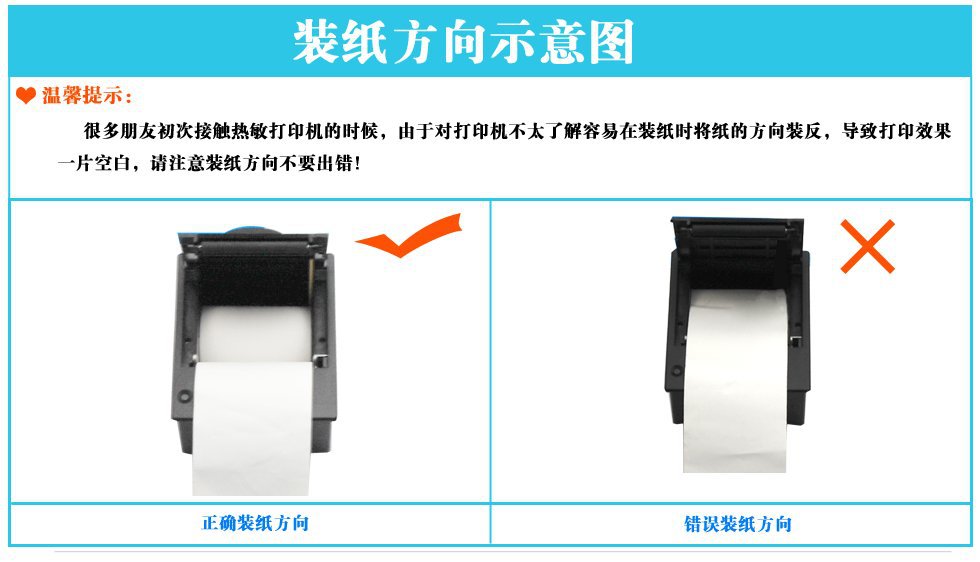 装纸方向示意图

温馨提示：

很多朋友初次接触热敏打印机的时候，由于对打印机不太了解容易在装纸时将纸的方向装反，导致打印效果一片空白，请注意装纸方向不要出错！

正确装纸方向

错误装纸方向