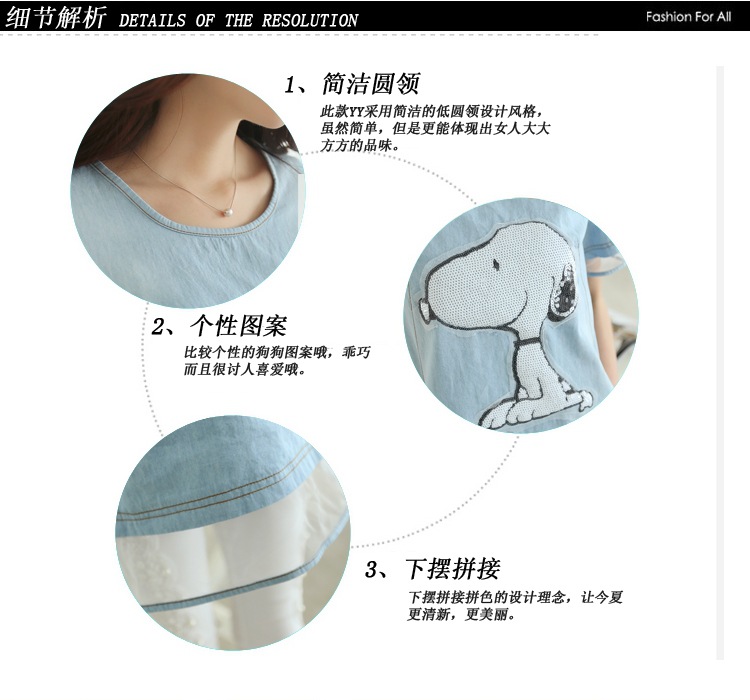 细节解析 DETAILS OF THE RESOLUTION

Fashion For All

1、简洁圆领

此款YY采用简洁的低圆领设计风格，虽然简单，但是更能体现出女人大大方方的品味。

2、个性图案

比较个性的狗狗图案哦，乖巧而且很讨人喜爱哦。

3、下摆拼接

下摆拼接拼色的设计理念，让今夏更清新，更美丽。