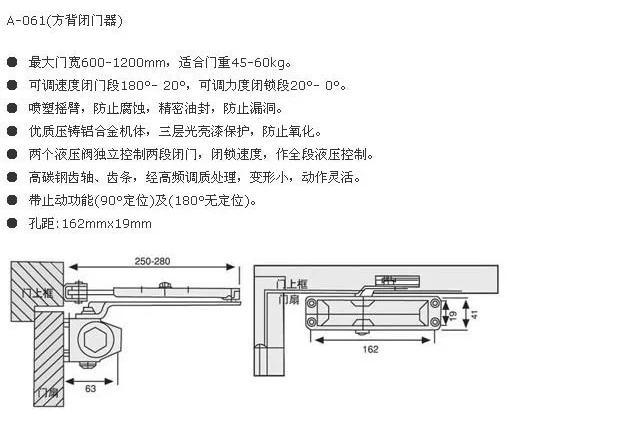 A-061(方背闭门器)

● 最大门宽600-1200mm，适合门重45-60kg。
● 可调速度闭门段180°- 20°，可调力度闭锁段20°- 0°。
● 喷塑摇臂，防止腐蚀，精密油封，防止漏洞。
● 优质压铸铝合金机体，三层光亮漆保护，防止氧化。
● 两个液压阀独立控制两段闭门，闭锁速度，作全段液压控制。
● 高碳钢齿轴、齿条，经高频调质处理，变形小，动作灵活。
● 带止动功能(90°定位)及(180°无定位)。
● 孔距：162mmx19mm

250-280
门上框
63
门扇

门上框
门扇
19
41
162