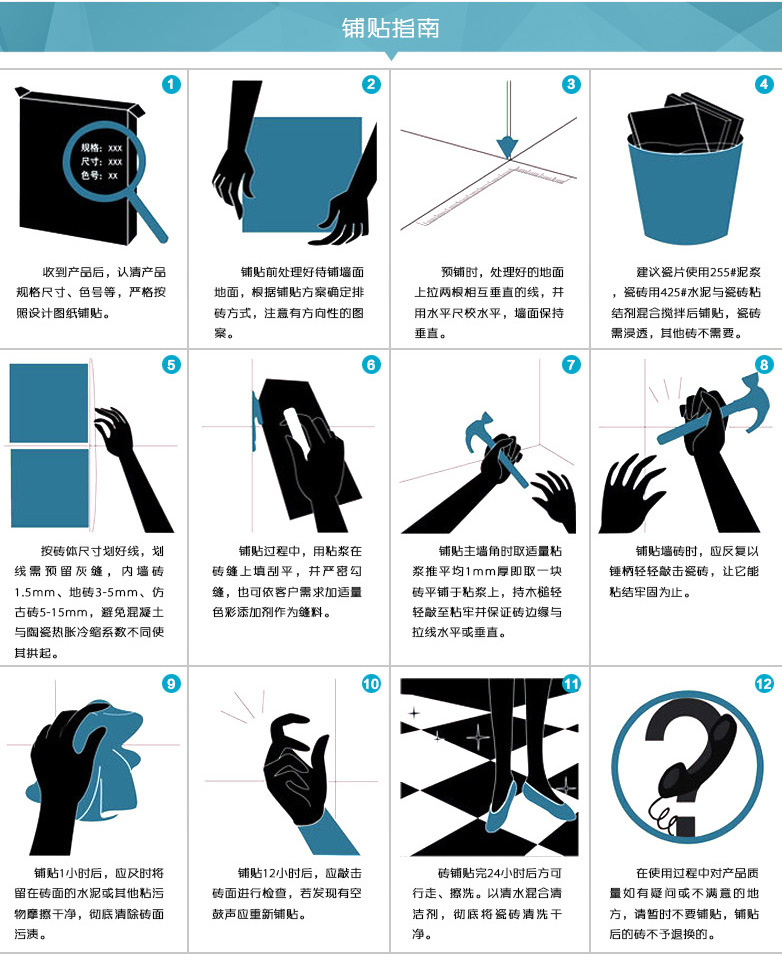 铺贴指南

1
规格：xxx
尺寸：xxx
色号：xx

收到产品后，认清产品规格尺寸、色号等，严格按照设计图纸铺贴。

2
铺贴前处理好待铺墙面地面，根据铺贴方案确定排砖方式，注意有方向性的图案。

3
预铺时，处理好的地面上拉两根相互垂直的线，并用水平尺校水平，墙面保持垂直。

4
建议瓷片使用255#泥浆，瓷砖用425#水泥与瓷砖粘结剂混合搅拌后铺贴，瓷砖需浸透，其他砖不需要。

5
按砖体尺寸划好线，划线需预留灰缝，内墙砖1.5mm、地砖3-5mm、仿古砖5-15mm，避免混凝土与陶瓷热胀冷缩系数不同使其拱起。

6
铺贴过程中，用粘浆在砖缝上填刮平，并严密勾缝，也可依客户需求加适量色彩添加剂作为缝料。

7
铺贴主墙角时取适量粘浆推平均1mm厚即取一块砖平铺于粘浆上，持木槌轻轻敲至粘牢并保证砖边缘与拉线水平或垂直。

8
铺贴墙砖时，应反复以锤柄轻轻敲击瓷砖，让它能粘结牢固为止。

9
铺贴1小时后，应及时将留在砖面的水泥或其他粘污物摩擦干净，彻底清除砖面污渍。

10
铺贴12小时后，应敲击砖面进行检查，若发现有空鼓声应重新铺贴。

11
砖铺贴完24小时后方可行走、擦洗。以清水混合清洁剂，彻底将瓷砖清洗干净。

12
在使用过程中对产品质量如有疑问或不满意的地方，请暂时不要铺贴，铺贴后的砖不予退换的。