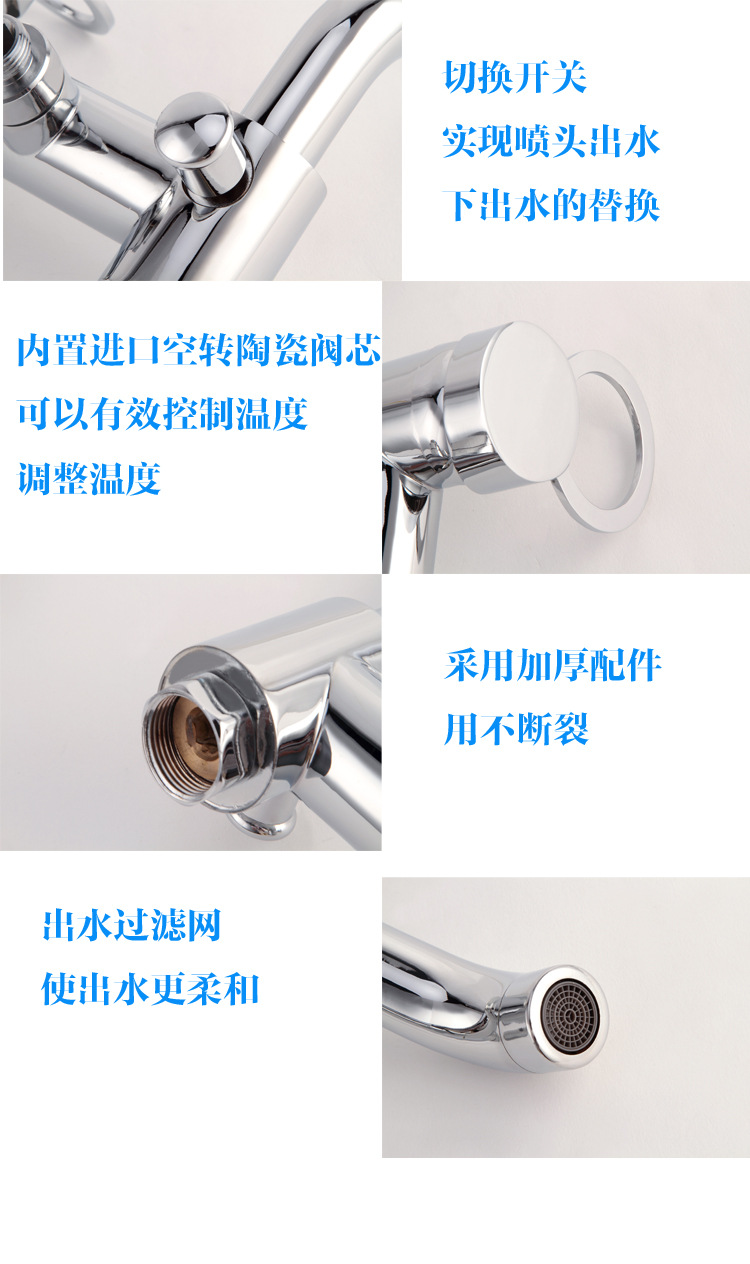 切换开关
实现喷头出水
下出水的替换

内置进口空转陶瓷阀芯
可以有效控制温度
调整温度

采用加厚配件
用不断裂

出水过滤网
使出水更柔和