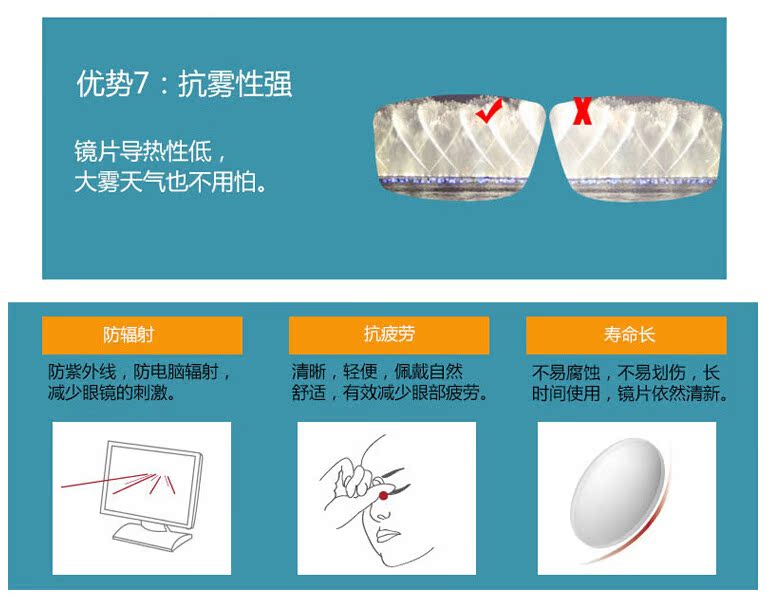 优势7：抗雾性强

镜片导热性低，
大雾天气也不用怕。

防辐射

防紫外线，防电脑辐射，减少眼镜的刺激。

抗疲劳

清晰，轻便，佩戴自然舒适，有效减少眼部疲劳。

寿命长

不易腐蚀，不易划伤，长时间使用，镜片依然清新。