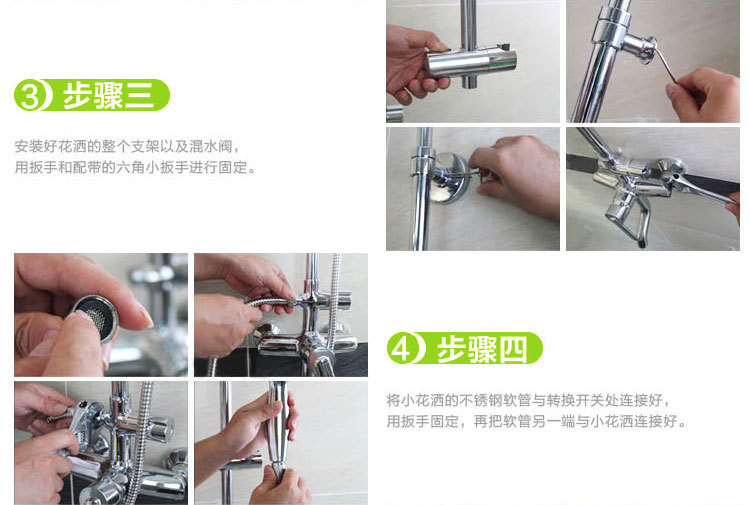 3 步骤三

安装好花洒的整个支架以及混水阀，
用扳手和配带的六角小扳手进行固定。

4 步骤四

将小花洒的不锈钢软管与转换开关处连接好，
用扳手固定，再把软管另一端与小花洒连接好。