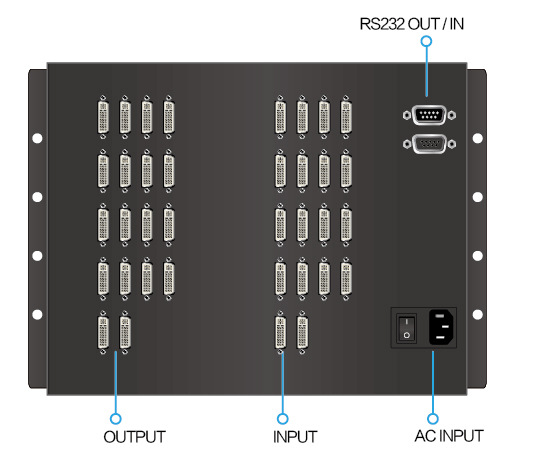 RS232 OUT / IN

OUTPUT

INPUT

AC INPUT