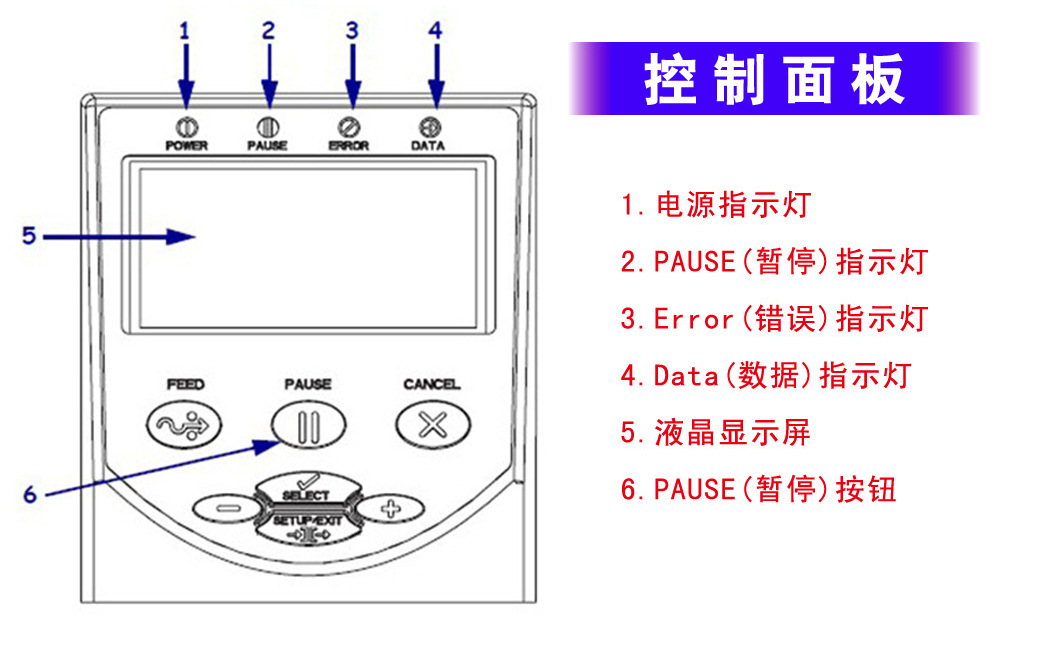 1 2 3 4

POWER PAUSE ERROR DATA

5

FEED PAUSE CANCEL

6

SELECT

SETUP/EXIT

控制面板

1.电源指示灯

2.PAUSE(暂停)指示灯

3.Error(错误)指示灯

4.Data(数据)指示灯

5.液晶显示屏

6.PAUSE(暂停)按钮