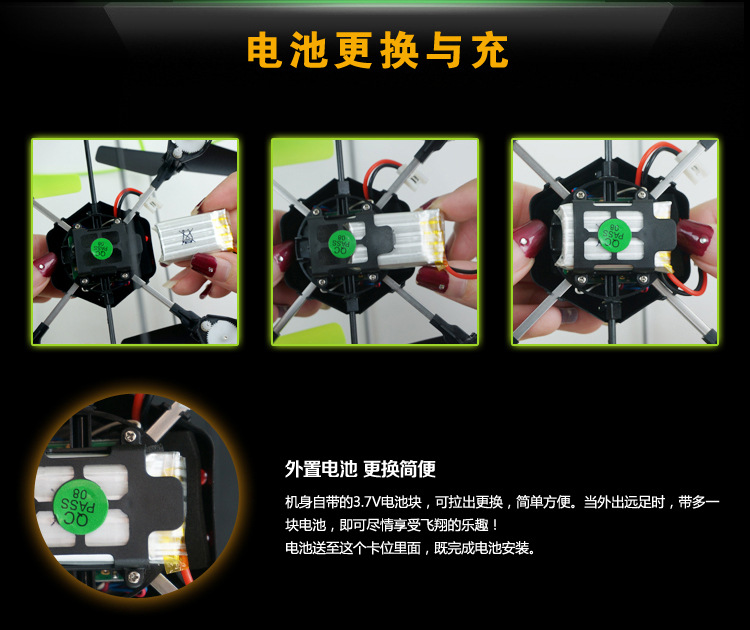 电池更换与充

QC PASS 08

QC PASS 08

QC PASS 08

QC PASS 08

外置电池 更换简便

机身自带的3.7V电池块，可拉出更换，简单方便。当外出远足时，带多一块电池，即可尽情享受飞翔的乐趣！
电池送至这个卡位里面，既完成电池安装。