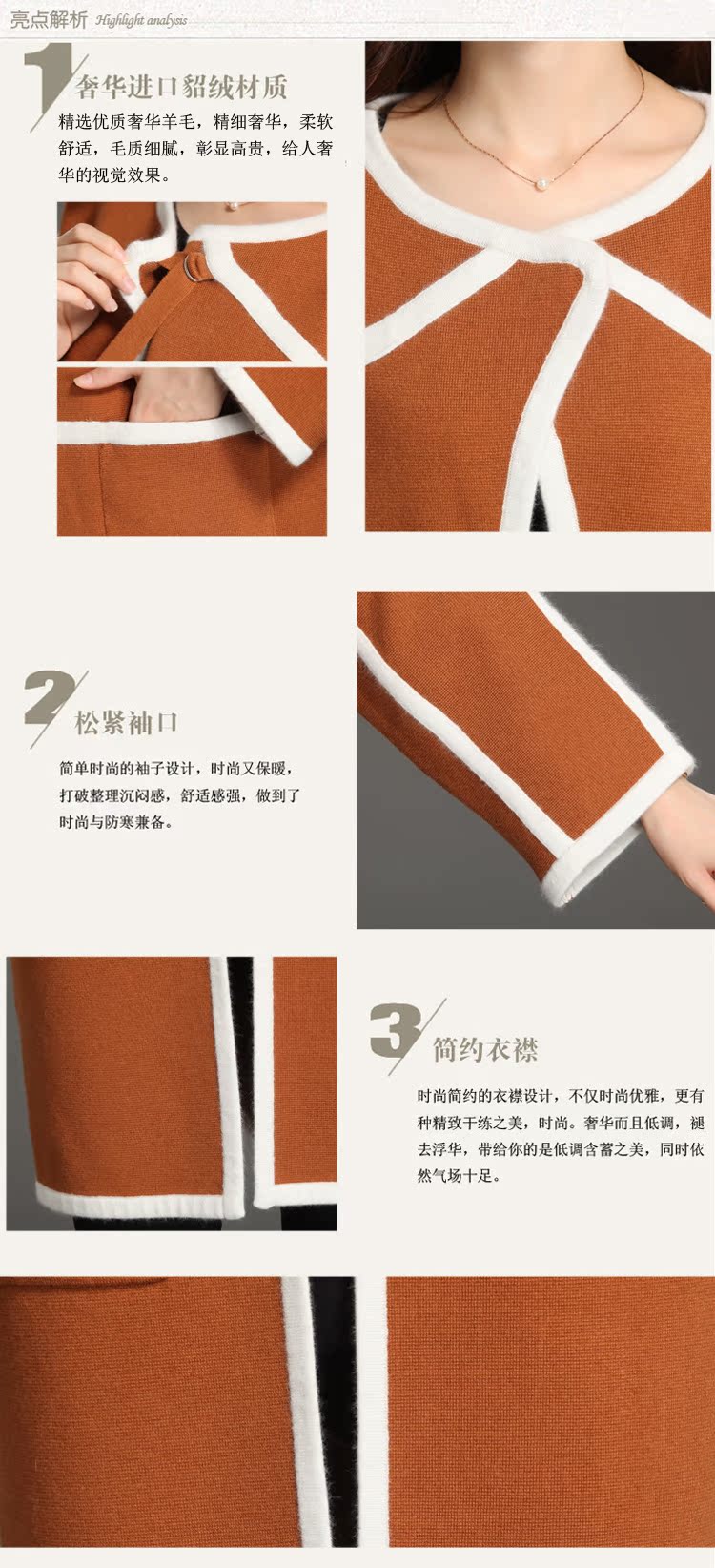 亮点解析 Highlight analysis

1 奢华进口貂绒材质

精选优质奢华羊毛，精细奢华，柔软舒适，毛质细腻，彰显高贵，给人奢华的视觉效果。

2 松紧袖口

简单时尚的袖子设计，时尚又保暖，打破整理沉闷感，舒适感强，做到了时尚与防寒兼备。

3 简约衣襟

时尚简约的衣襟设计，不仅时尚优雅，更有种精致干练之美，时尚。奢华而且低调，褪去浮华，带给你的是低调含蓄之美，同时依然气场十足。