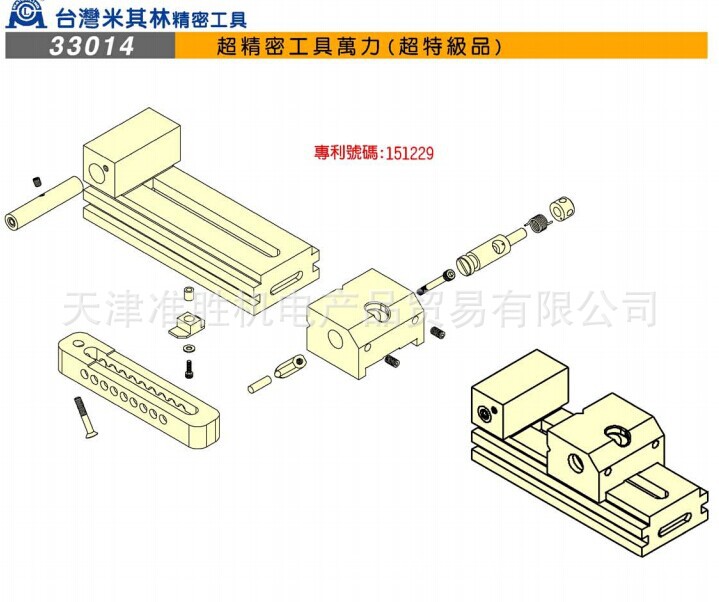 台灣米其林精密工具

33014 超精密工具萬力(超特級品)

專利號碼:151229

天津准胜机电产品贸易有限公司