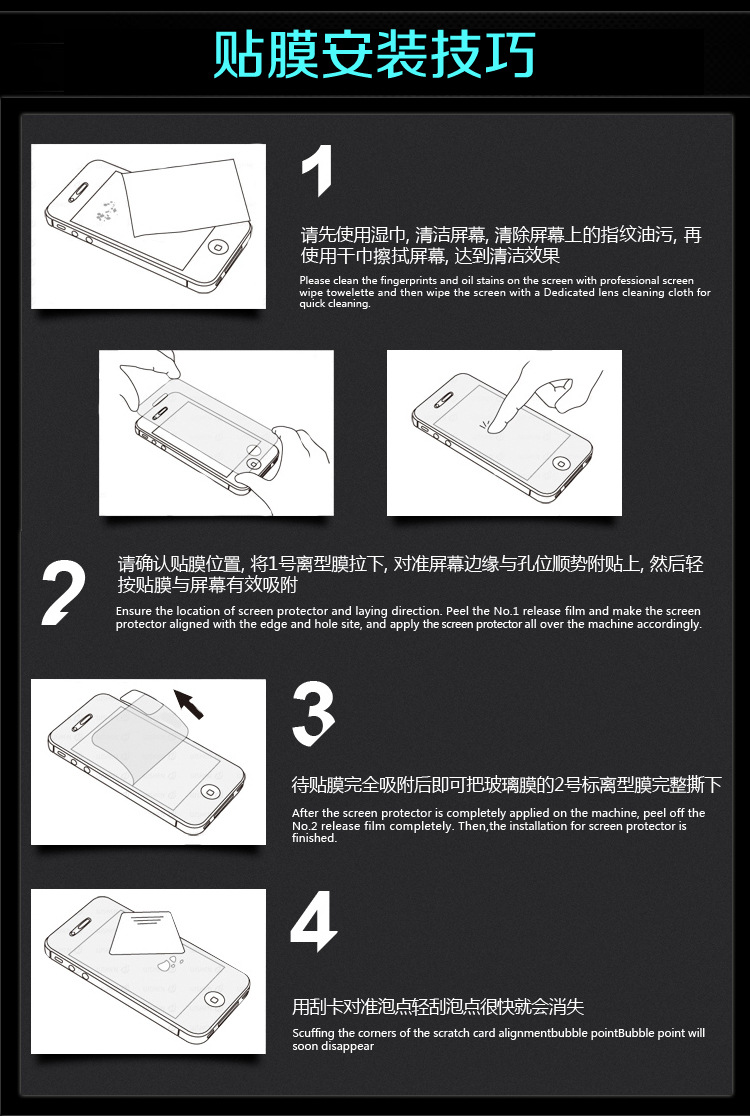 贴膜安装技巧

1

请先使用湿巾, 清洁屏幕, 清除屏幕上的指纹油污, 再使用干巾擦拭屏幕, 达到清洁效果

Please clean the fingerprints and oil stains on the screen with professional screen wipe towelette and then wipe the screen with a Dedicated lens cleaning cloth for quick cleaning.

2

请确认贴膜位置, 将1号离型膜拉下, 对准屏幕边缘与孔位顺势附贴上, 然后轻按贴膜与屏幕有效吸附

Ensure the location of screen protector and laying direction. Peel the No.1 release film and make the screen protector aligned with the edge and hole site, and apply the screen protector all over the machine accordingly.

3

待贴膜完全吸附后即可把玻璃膜的2号标离型膜完整撕下

After the screen protector is completely applied on the machine, peel off the No.2 release film completely. Then,the installation for screen protector is finished.

4

用刮卡对准泡点轻刮泡点很快就会消失

Scuffing the corners of the scratch card alignmentbubble pointBubble point will soon disappear