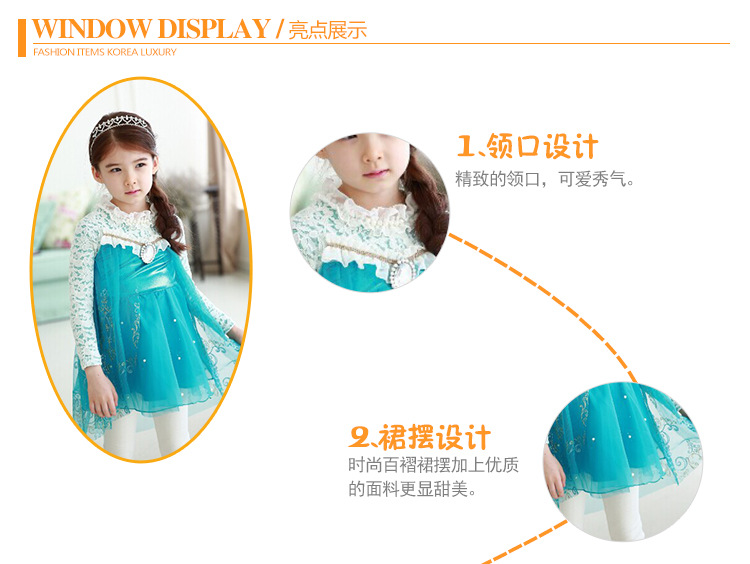 WINDOW DISPLAY / 亮点展示
FASHION ITEMS KOREA LUXURY

1、领口设计
精致的领口，可爱秀气。

2、裙摆设计
时尚百褶裙摆加上优质的面料更显甜美。