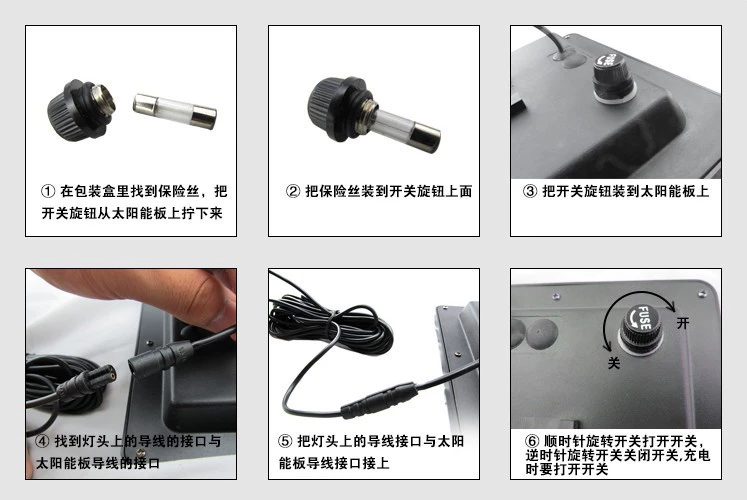 ① 在包装盒里找到保险丝，把开关旋钮从太阳能板上拧下来

② 把保险丝装到开关旋钮上面

FUSE

③ 把开关旋钮装到太阳能板上

④ 找到灯头上的导线的接口与太阳能板导线的接口

⑤ 把灯头上的导线接口与太阳能板导线接口接上

FUSE

开

关

⑥ 顺时针旋转开关打开开关，逆时针旋转开关关闭开关,充电时要打开开关