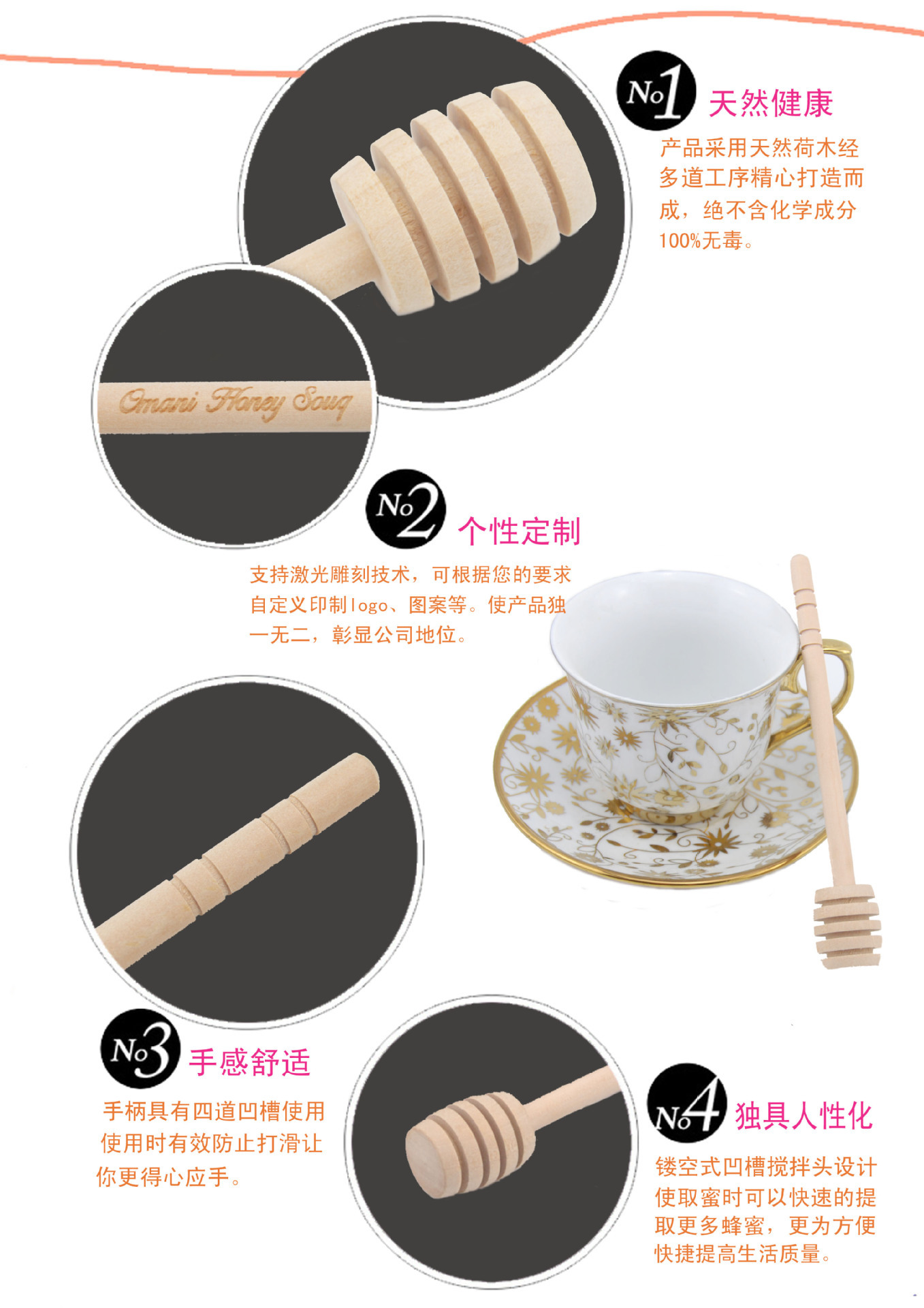 No1 天然健康

产品采用天然荷木经多道工序精心打造而成，绝不含化学成分100%无毒。

Omani Honey Souq

No2 个性定制

支持激光雕刻技术，可根据您的要求自定义印制logo、图案等。使产品独一无二，彰显公司地位。

No3 手感舒适

手柄具有四道凹槽使用使用时有效防止打滑让你更得心应手。

No4 独具人性化

镂空式凹槽搅拌头设计使取蜜时可以快速的提取更多蜂蜜，更为方便快捷提高生活质量。