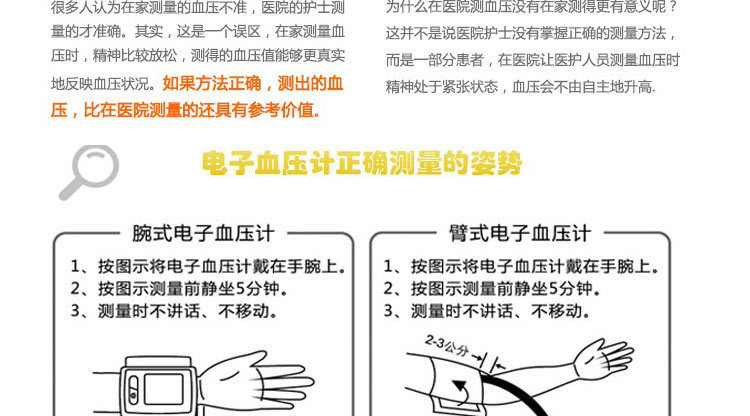 很多人认为在家测量的血压不准，医院的护士测量的才准确。其实，这是一个误区，在家测量血压时，精神比较放松，测得的血压值能够更真实地反映血压状况。如果方法正确，测出的血压，比在医院测量的还具有参考价值。

为什么在医院测血压没有在家测得更有意义呢？这并不是说医院护士没有掌握正确的测量方法，而是一部分患者，在医院让医护人员测量血压时精神处于紧张状态，血压会不由自主地升高.

电子血压计正确测量的姿势

腕式电子血压计

1、按图示将电子血压计戴在手腕上。
2、按图示测量前静坐5分钟。
3、测量时不讲话、不移动。

臂式电子血压计

1、按图示将电子血压计戴在手腕上。
2、按图示测量前静坐5分钟。
3、测量时不讲话、不移动。

2-3公分