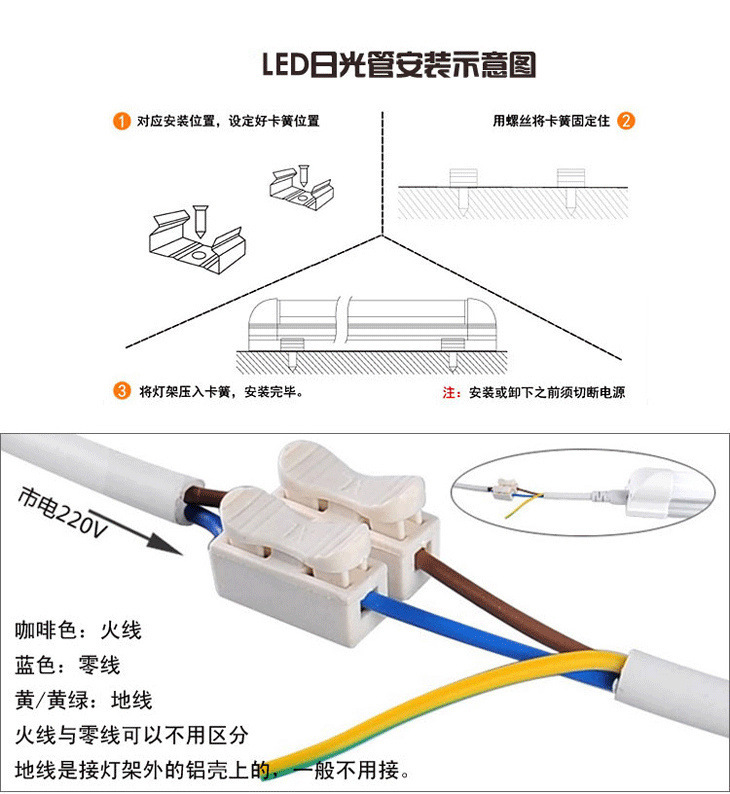 LED日光管安装示意图

1 对应安装位置，设定好卡簧位置

用螺丝将卡簧固定住 2

3 将灯架压入卡簧，安装完毕。

注：安装或卸下之前须切断电源

市电220V

咖啡色：火线
蓝色：零线
黄/黄绿：地线
火线与零线可以不用区分
地线是接灯架外的铝壳上的，一般不用接。