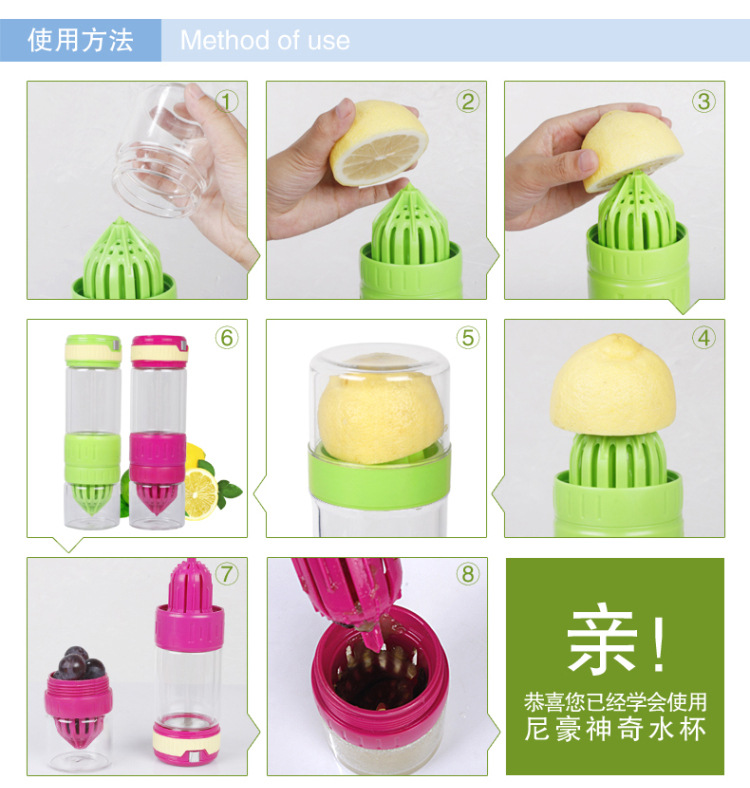 使用方法 Method of use

①

②

③

⑥

⑤

④

⑦

⑧

亲!

恭喜您已经学会使用
尼豪神奇水杯