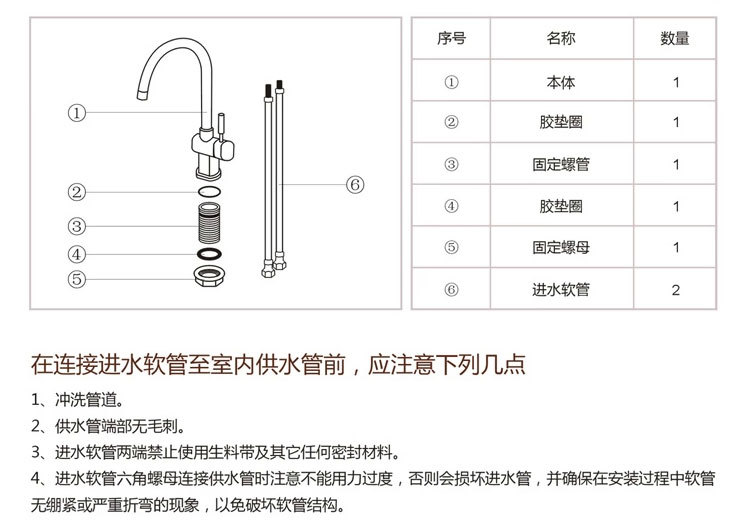 ①
②
③
④
⑤
⑥

| 序号 | 名称 | 数量 |
|---|---|---|
| ① | 本体 | 1 |
| ② | 胶垫圈 | 1 |
| ③ | 固定螺管 | 1 |
| ④ | 胶垫圈 | 1 |
| ⑤ | 固定螺母 | 1 |
| ⑥ | 进水软管 | 2 |

在连接进水软管至室内供水管前，应注意下列几点

1、冲洗管道。

2、供水管端部无毛刺。

3、进水软管两端禁止使用生料带及其它任何密封材料。

4、进水软管六角螺母连接供水管时注意不能用力过度，否则会损坏进水管，并确保在安装过程中软管无绷紧或严重折弯的现象，以免破坏软管结构。