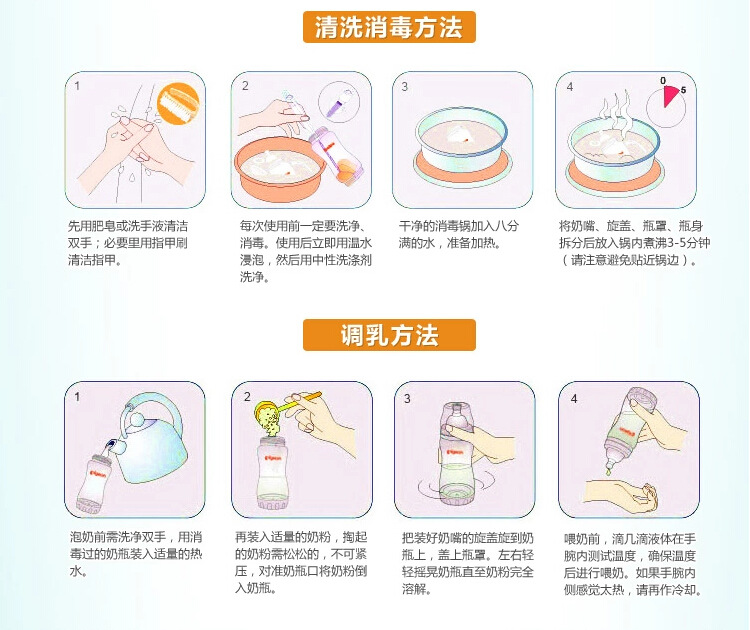 清洗消毒方法

1

先用肥皂或洗手液清洁双手；必要里用指甲刷清洁指甲。

2

每次使用前一定要洗净、消毒。使用后立即用温水浸泡，然后用中性洗涤剂洗净。

3

干净的消毒锅加入八分满的水，准备加热。

4

0 5

将奶嘴、旋盖、瓶罩、瓶身拆分后放入锅内煮沸3-5分钟（请注意避免贴近锅边）。

调乳方法

1

泡奶前需洗净双手，用消毒过的奶瓶装入适量的热水。

2

再装入适量的奶粉，掏起的奶粉需松松的，不可紧压，对准奶瓶口将奶粉倒入奶瓶。

3

把装好奶嘴的旋盖旋到奶瓶上，盖上瓶罩。左右轻轻摇晃奶瓶直至奶粉完全溶解。

4

喂奶前，滴几滴液体在手腕内测试温度，确保温度后进行喂奶。如果手腕内侧感觉太热，请再作冷却。