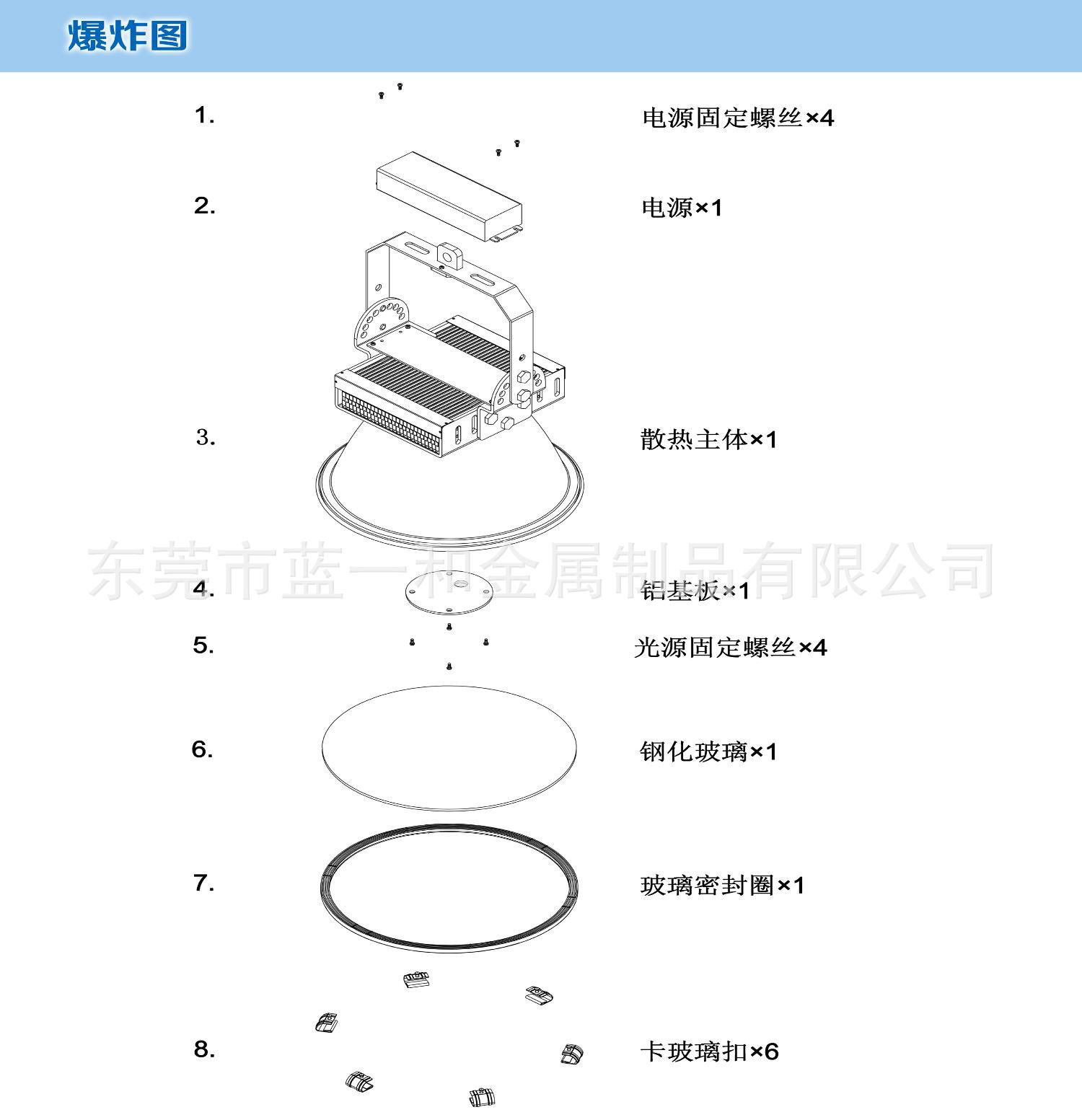 爆炸图

1. 电源固定螺丝×4

2. 电源×1

3. 散热主体×1

东莞市蓝一和金属制品有限公司

4. 铝基板×1

5. 光源固定螺丝×4

6. 钢化玻璃×1

7. 玻璃密封圈×1

8. 卡玻璃扣×6