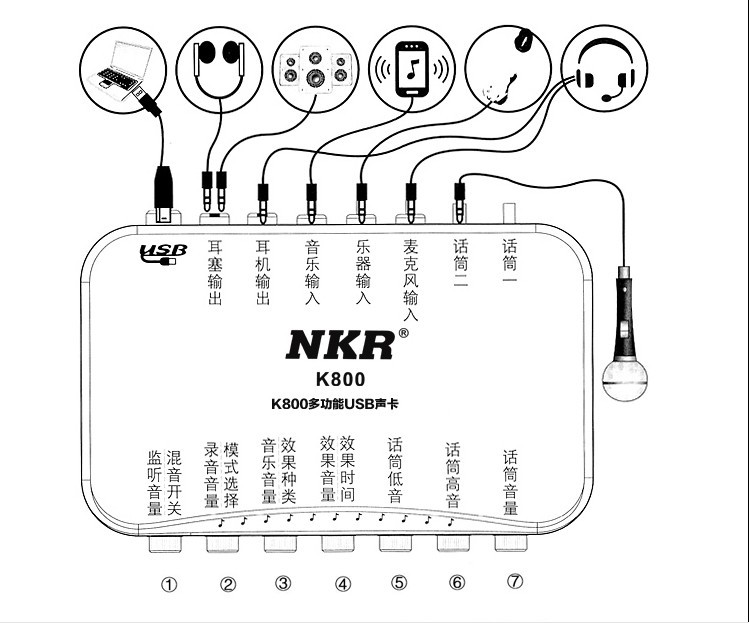 USB

耳塞输出

耳机输出

音乐输入

乐器输入

麦克风输入

话筒二

话筒一

NKR®

K800

K800多功能USB声卡

监听音量

混音开关

录音音量

模式选择

音乐音量

效果种类

效果音量

效果时间

话筒低音

话筒高音

话筒音量

①

②

③

④

⑤

⑥

⑦