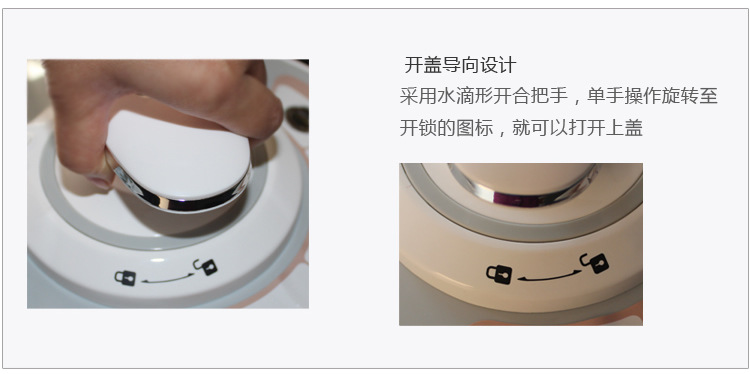 开盖导向设计

采用水滴形开合把手，单手操作旋转至开锁的图标，就可以打开上盖